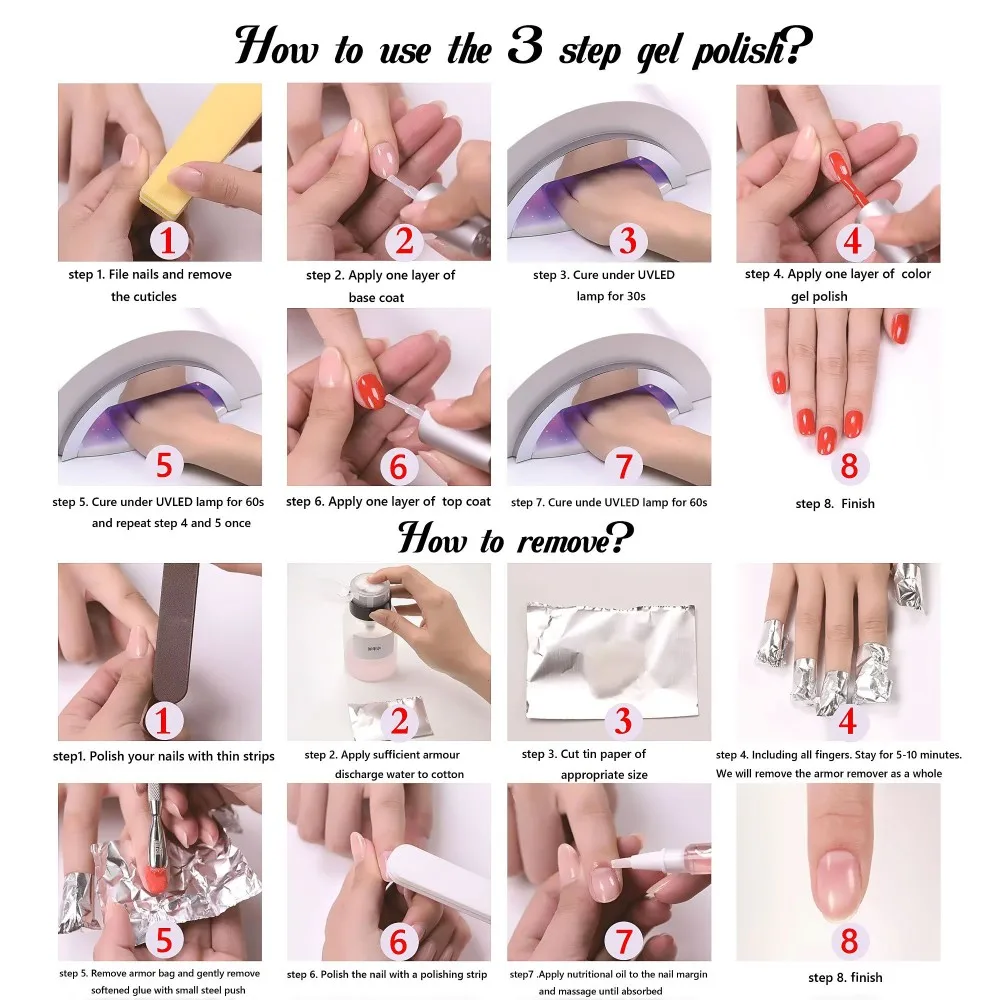 How to use the 3 step gel polish?

1
step 1. File nails and remove the cuticles

2
step 2. Apply one layer of base coat

3
step 3. Cure under UVLED lamp for 30s

4
step 4. Apply one layer of color gel polish

5
step 5. Cure under UVLED lamp for 60s and repeat step 4 and 5 once

6
step 6. Apply one layer of top coat

7
step 7. Cure unde UVLED lamp for 60s

8
step 8. Finish

How to remove?

1
step1. Polish your nails with thin strips

2
step 2. Apply sufficient armour discharge water to cotton

3
step 3. Cut tin paper of appropriate size

4
step 4. Including all fingers. Stay for 5-10 minutes. We will remove the armor remover as a whole

5
step 5. Remove armor bag and gently remove softened glue with small steel push

6
step 6. Polish the nail with a polishing strip

7
step7 .Apply nutritional oil to the nail margin and massage until absorbed

8
step 8. finish