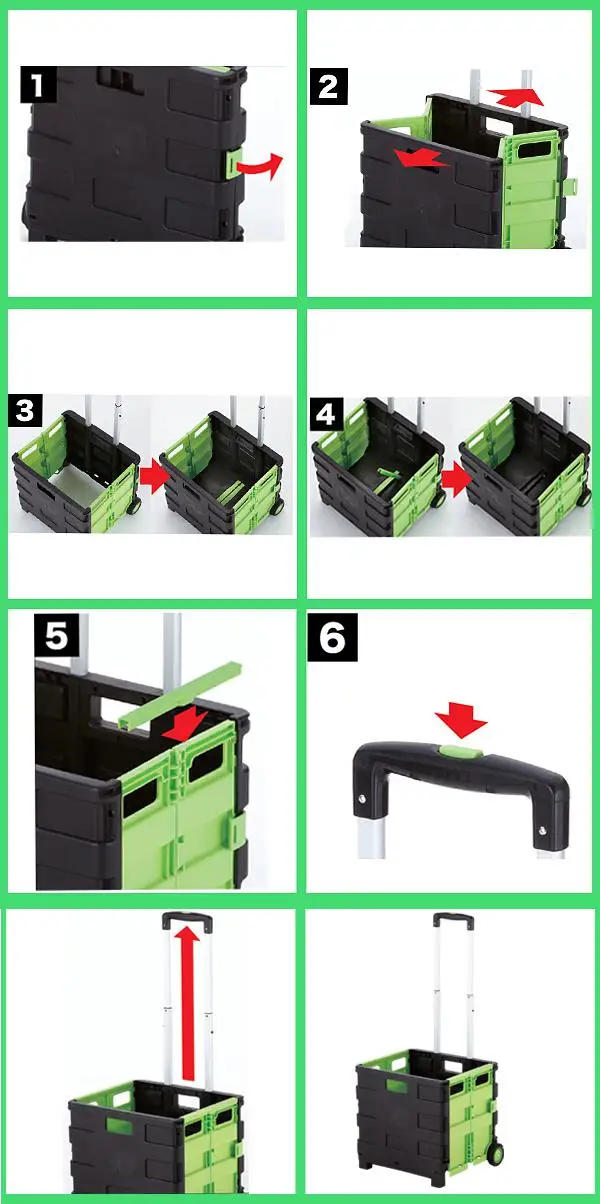 1

2

3

4

5

6