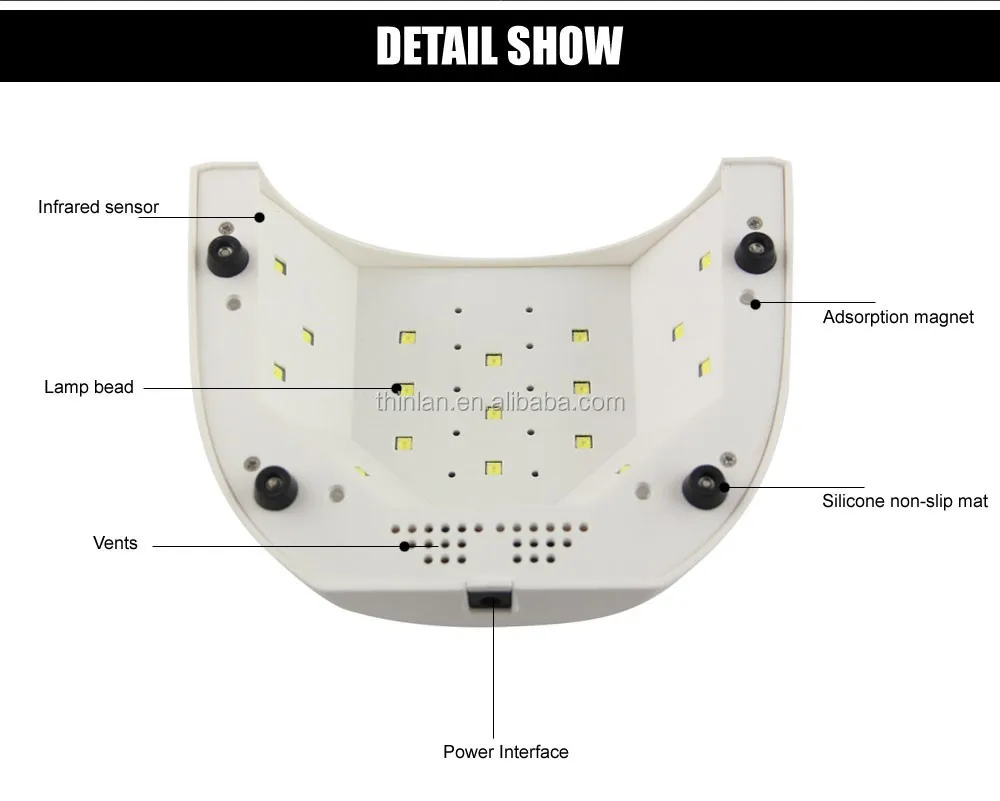 DETAIL SHOW

Infrared sensor

Adsorption magnet

Lamp bead

thinlan.en.alibaba.com

Silicone non-slip mat

Vents

Power Interface