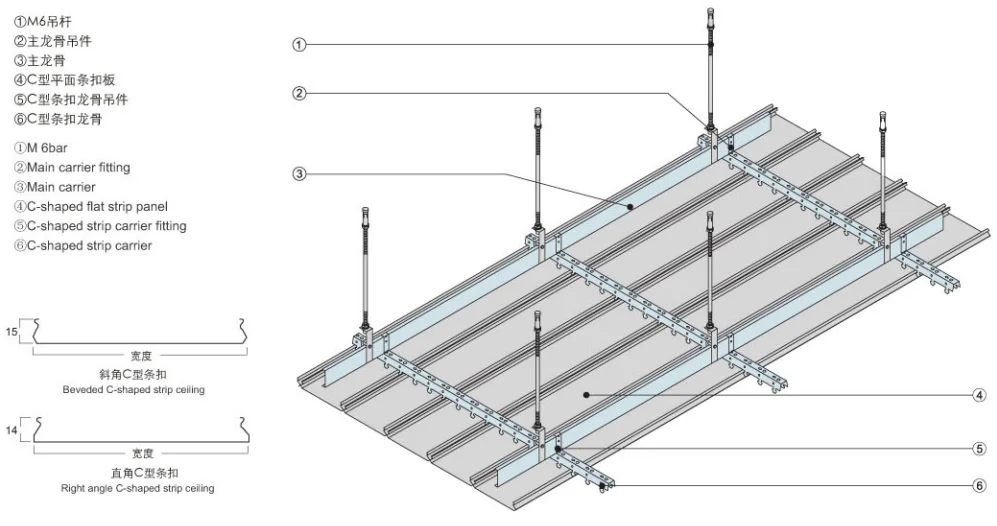 ①M6吊杆
②主龙骨吊件
③主龙骨
④C型平面条扣板
⑤C型条扣龙骨吊件
⑥C型条扣龙骨

①M 6bar
②Main carrier fitting
③Main carrier
④C-shaped flat strip panel
⑤C-shaped strip carrier fitting
⑥C-shaped strip carrier

15
宽度
斜角C型条扣
Beveded C-shaped strip ceiling

14
宽度
直角C型条扣
Right angle C-shaped strip ceiling

①
②
③
④
⑤
⑥