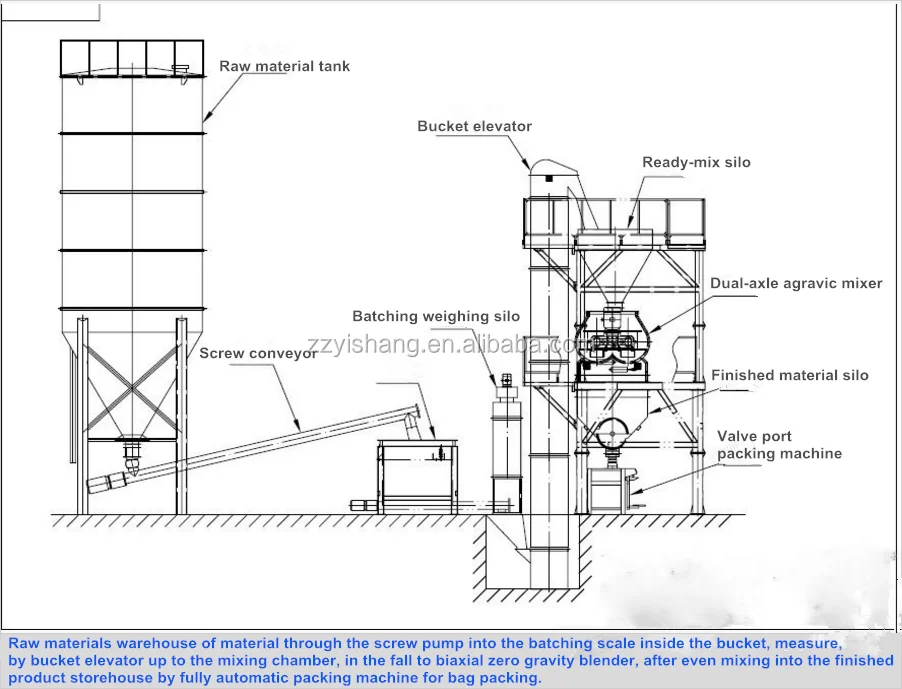 Raw material tank

Bucket elevator

Ready-mix silo

Dual-axle agravic mixer

Batching weighing silo

zzyishang.en.alibaba.com

Screw conveyor

Finished material silo

Valve port packing machine

Raw materials warehouse of material through the screw pump into the batching scale inside the bucket, measure, by bucket elevator up to the mixing chamber, in the fall to biaxial zero gravity blender, after even mixing into the finished product storehouse by fully automatic packing machine for bag packing.