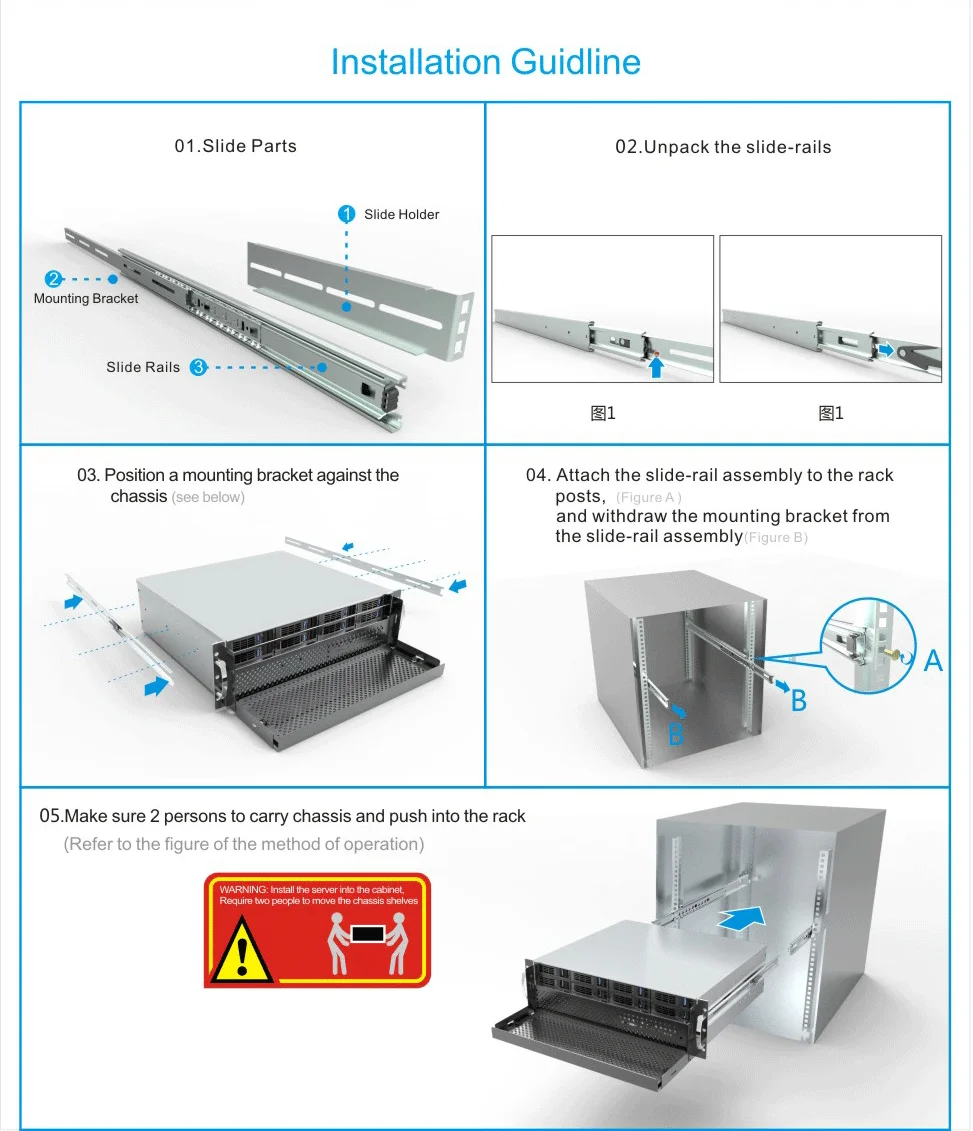 Installation Guidline

01.Slide Parts

1 Slide Holder

2 Mounting Bracket

Slide Rails 3

02.Unpack the slide-rails

图1

图1

03. Position a mounting bracket against the chassis (see below)

04. Attach the slide-rail assembly to the rack posts, (Figure A) and withdraw the mounting bracket from the slide-rail assembly(Figure B)

A

B

B

05.Make sure 2 persons to carry chassis and push into the rack

(Refer to the figure of the method of operation)

WARNING: Install the server into the cabinet, Require two people to move the chassis shelves