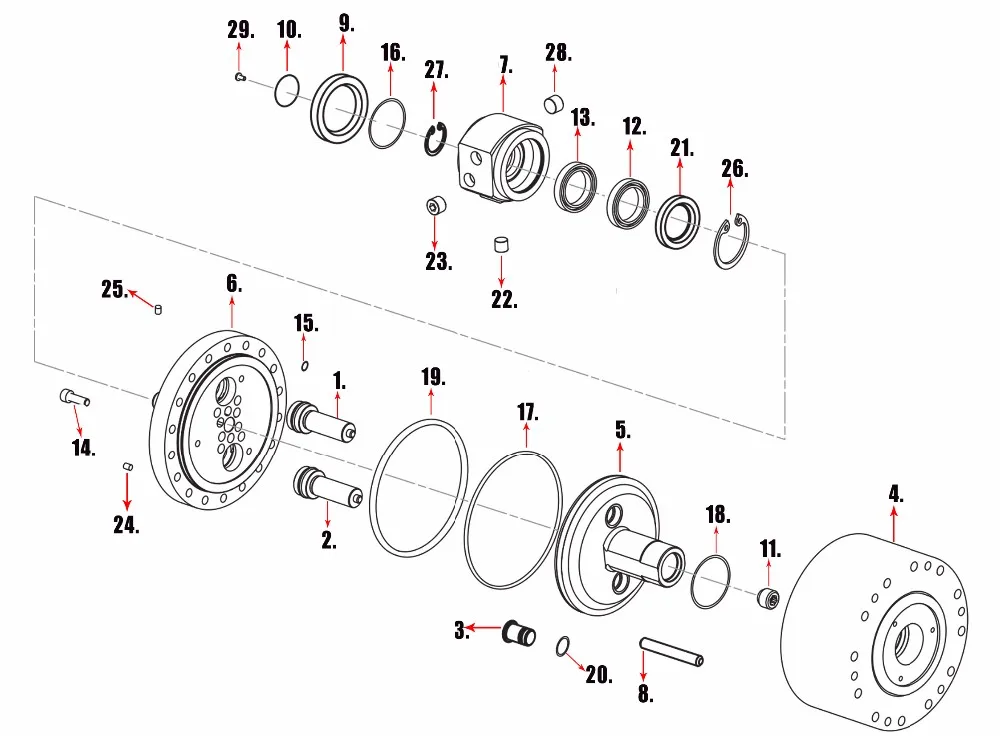 29.
10.
9.
16.
27.
7.
28.
13.
12.
21.
26.
23.
22.
25.
6.
15.
1.
19.
17.
5.
14.
24.
2.
18.
11.
4.
3.
20.
8.