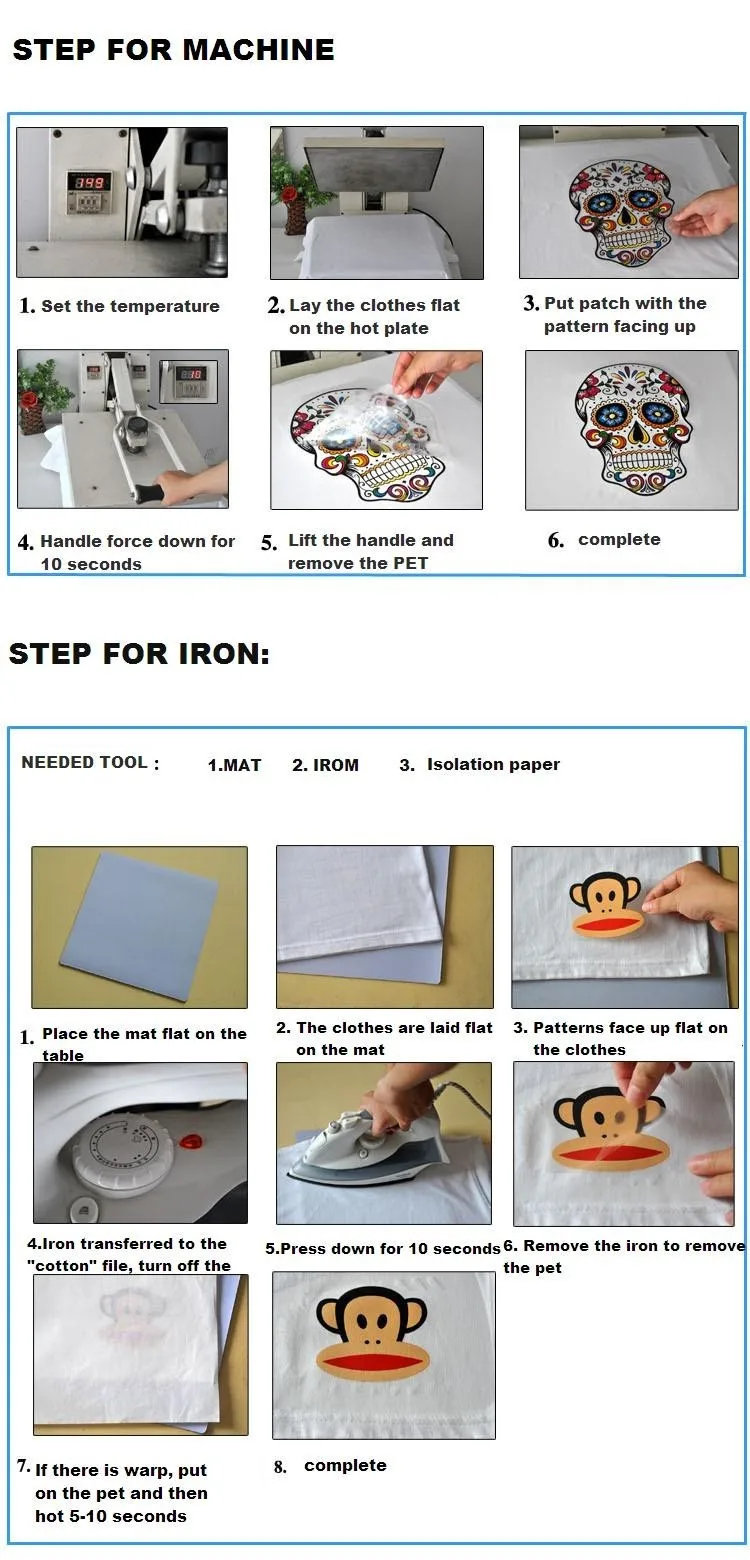 STEP FOR MACHINE

1. Set the temperature

2. Lay the clothes flat on the hot plate

3. Put patch with the pattern facing up

4. Handle force down for 10 seconds

5. Lift the handle and remove the PET

6. complete

STEP FOR IRON:

NEEDED TOOL : 1.MAT 2. IROM 3. Isolation paper

1. Place the mat flat on the table

2. The clothes are laid flat on the mat

3. Patterns face up flat on the clothes

4.Iron transferred to the "cotton" file, turn off the

5.Press down for 10 seconds

6. Remove the iron to remove the pet

7. If there is warp, put on the pet and then hot 5-10 seconds

8. complete