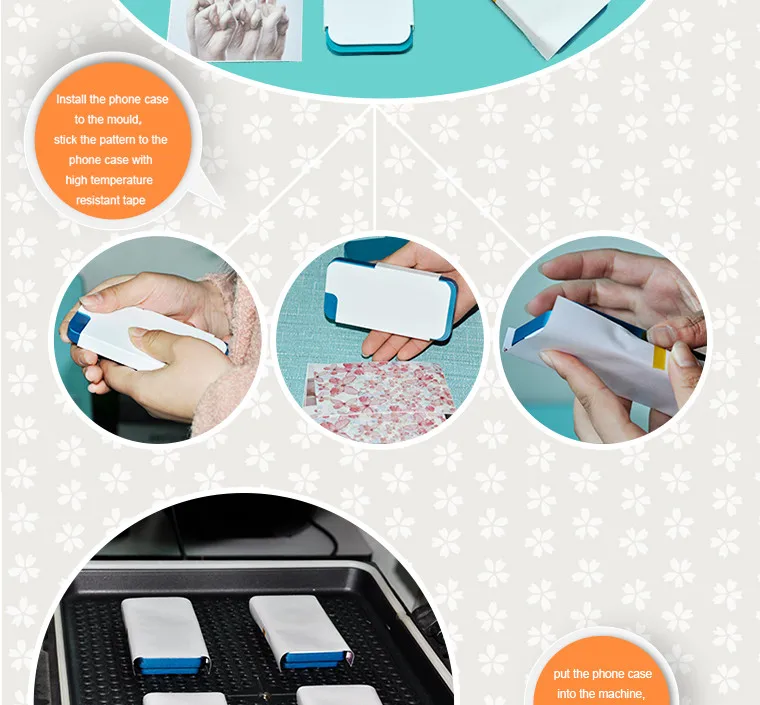 Install the phone case to the mould, stick the pattern to the phone case with high temperature resistant tape

put the phone case into the machine,