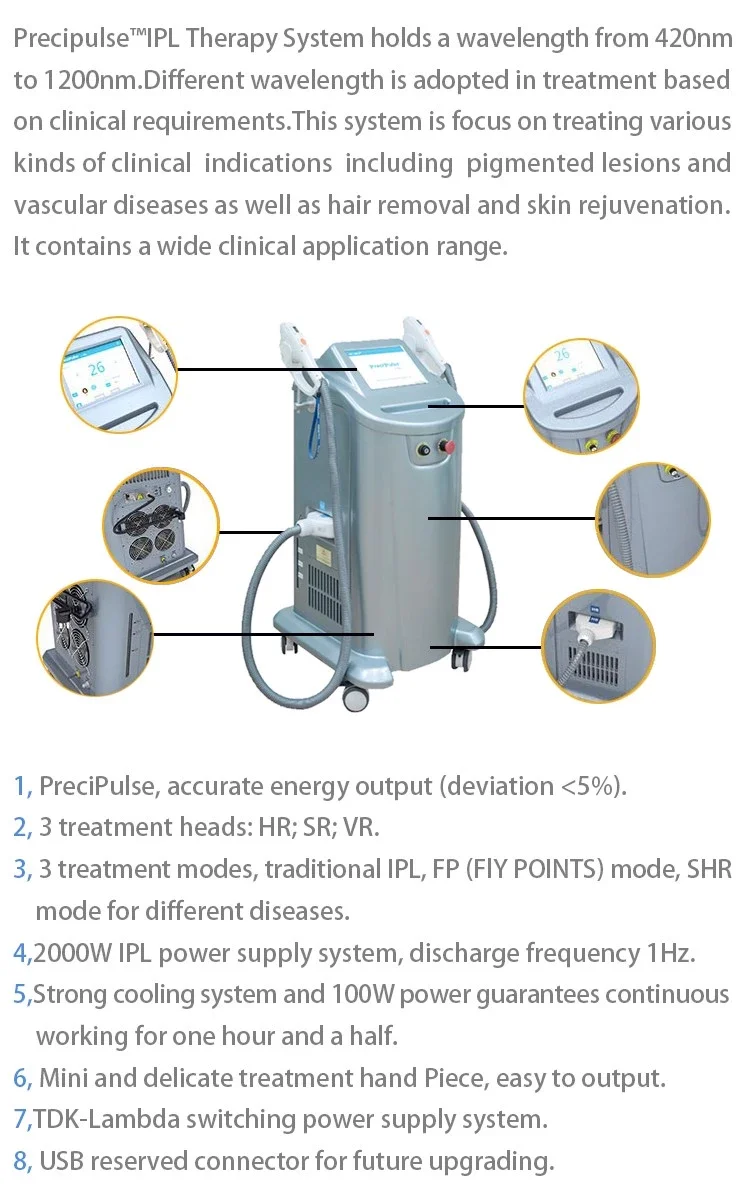 Precipulse™IPL Therapy System holds a wavelength from 420nm to 1200nm.Different wavelength is adopted in treatment based on clinical requirements.This system is focus on treating various kinds of clinical indications including pigmented lesions and vascular diseases as well as hair removal and skin rejuvenation. It contains a wide clinical application range.

26

PreciPulse

26

1, PreciPulse, accurate energy output (deviation <5%).
2, 3 treatment heads: HR; SR; VR.
3, 3 treatment modes, traditional IPL, FP (FIY POINTS) mode, SHR mode for different diseases.
4,2000W IPL power supply system, discharge frequency 1Hz.
5,Strong cooling system and 100W power guarantees continuous working for one hour and a half.
6, Mini and delicate treatment hand Piece, easy to output.
7,TDK-Lambda switching power supply system.
8, USB reserved connector for future upgrading.