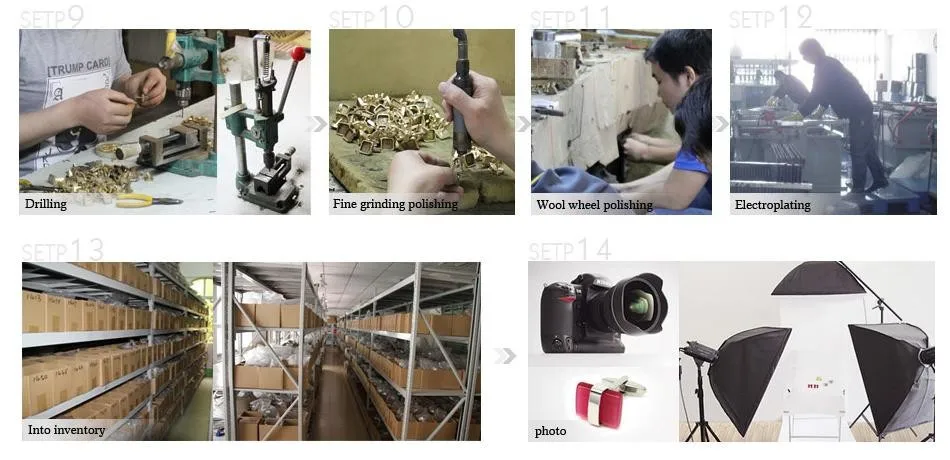 SETP9
[TRUMP CARD]
Drilling

SETP10
Fine grinding polishing

SETP11
Wool wheel polishing

SETP12
Electroplating

SETP13
Into inventory

SETP14
photo