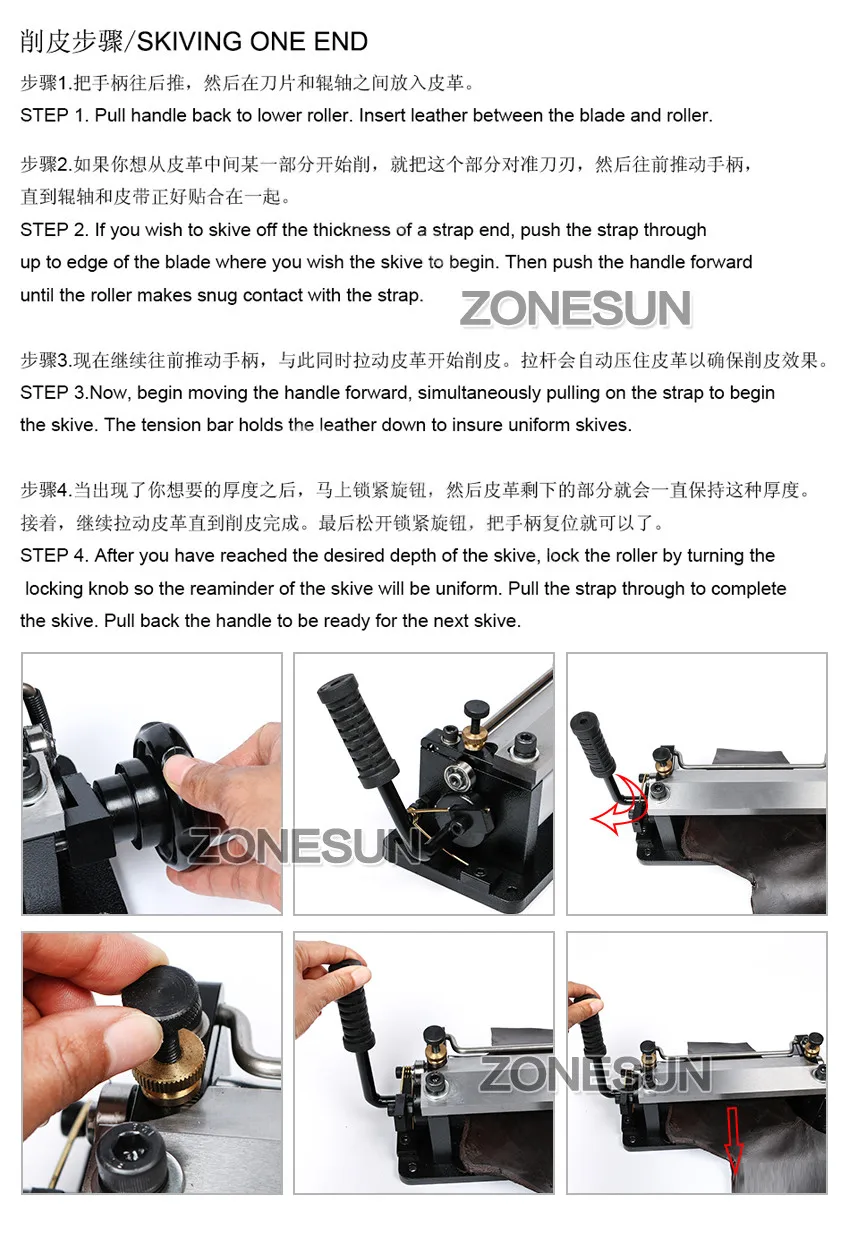 削皮步骤/SKIVING ONE END

步骤1.把手柄往后推，然后在刀片和辊轴之间放入皮革。
STEP 1. Pull handle back to lower roller. Insert leather between the blade and roller.

步骤2.如果你想从皮革中间某一部分开始削，就把这个部分对准刀刃，然后往前推动手柄，直到辊轴和皮带正好贴合在一起。
STEP 2. If you wish to skive off the thickness of a strap end, push the strap through up to edge of the blade where you wish the skive to begin. Then push the handle forward until the roller makes snug contact with the strap.

ZONESUN

步骤3.现在继续往前推动手柄，与此同时拉动皮革开始削皮。拉杆会自动压住皮革以确保削皮效果。
STEP 3.Now, begin moving the handle forward, simultaneously pulling on the strap to begin the skive. The tension bar holds the leather down to insure uniform skives.

步骤4.当出现了你想要的厚度之后，马上锁紧旋钮，然后皮革剩下的部分就会一直保持这种厚度。接着，继续拉动皮革直到削皮完成。最后松开锁紧旋钮，把手柄复位就可以了。
STEP 4. After you have reached the desired depth of the skive, lock the roller by turning the locking knob so the reaminder of the skive will be uniform. Pull the strap through to complete the skive. Pull back the handle to be ready for the next skive.

ZONESUN

ZONESUN