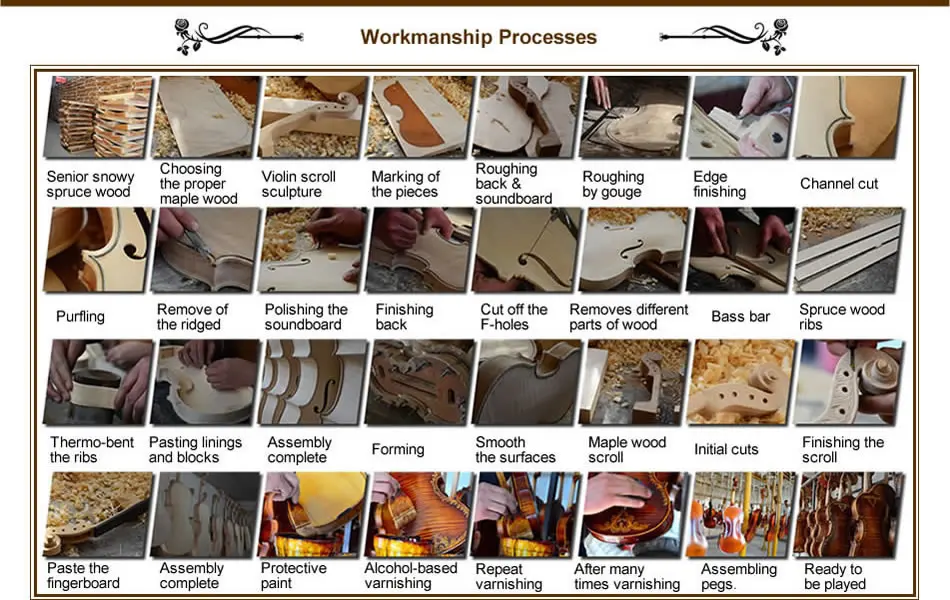 Workmanship Processes

Senior snowy spruce wood

Choosing the proper maple wood

Violin scroll sculpture

Marking of the pieces

Roughing back & soundboard

Roughing by gouge

Edge finishing

Channel cut

Purfling

Remove of the ridged

Polishing the soundboard

Finishing back

Cut off the F-holes

Removes different parts of wood

Bass bar

Spruce wood ribs

Thermo-bent the ribs

Pasting linings and blocks

Assembly complete

Forming

Smooth the surfaces

Maple wood scroll

Initial cuts

Finishing the scroll

Paste the fingerboard

Assembly complete

Protective paint

Alcohol-based varnishing

Repeat varnishing

After many times varnishing

Assembling pegs.

Ready to be played