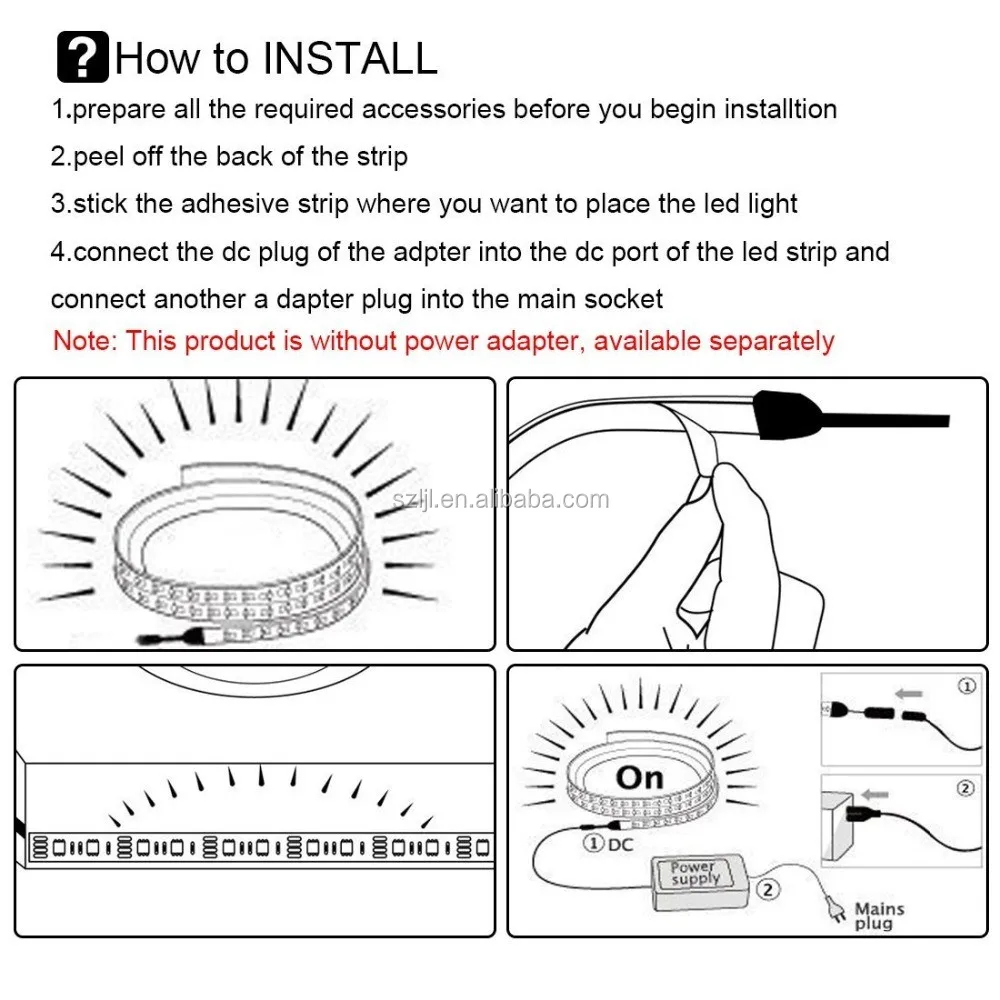 ? How to INSTALL

1.prepare all the required accessories before you begin installtion

2.peel off the back of the strip

3.stick the adhesive strip where you want to place the led light

4.connect the dc plug of the adpter into the dc port of the led strip and connect another a dapter plug into the main socket

Note: This product is without power adapter, available separately

szljl.en.alibaba.com

On

① DC

Power supply

②

Mains plug

①

②