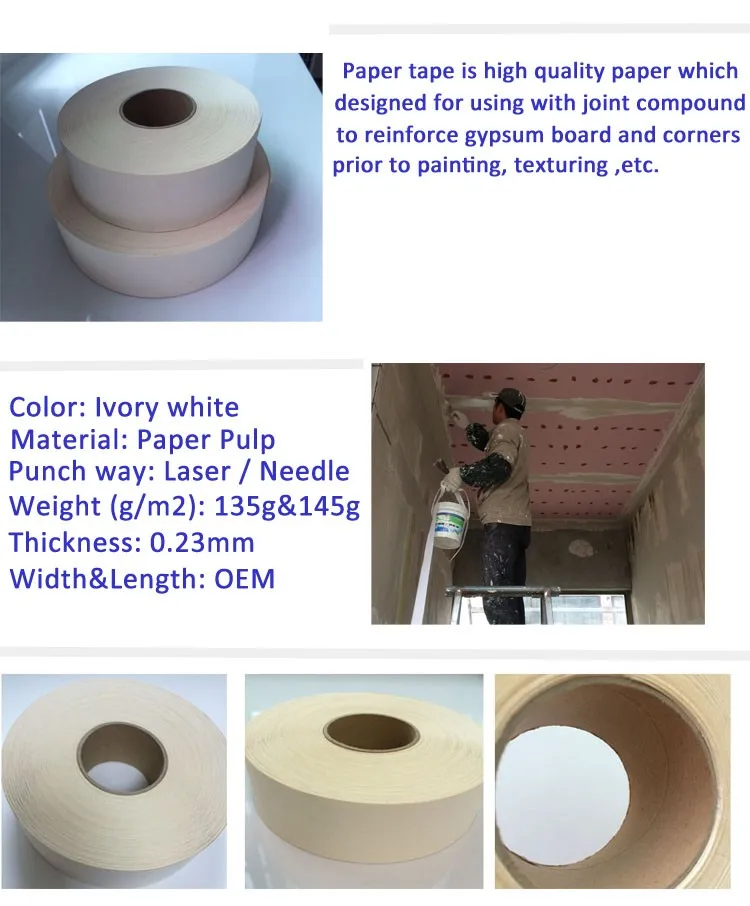 Paper tape is high quality paper which designed for using with joint compound to reinforce gypsum board and corners prior to painting, texturing ,etc.

Color: Ivory white
Material: Paper Pulp
Punch way: Laser / Needle
Weight (g/m2): 135g&145g
Thickness: 0.23mm
Width&Length: OEM