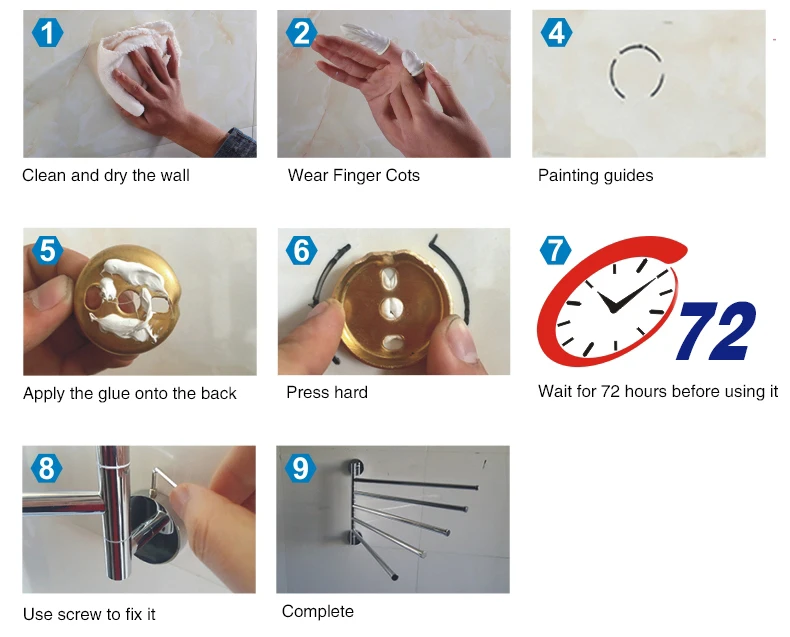 1
Clean and dry the wall

2
Wear Finger Cots

4
Painting guides

5
Apply the glue onto the back

6
Press hard

7
72
Wait for 72 hours before using it

8
Use screw to fix it

9
Complete