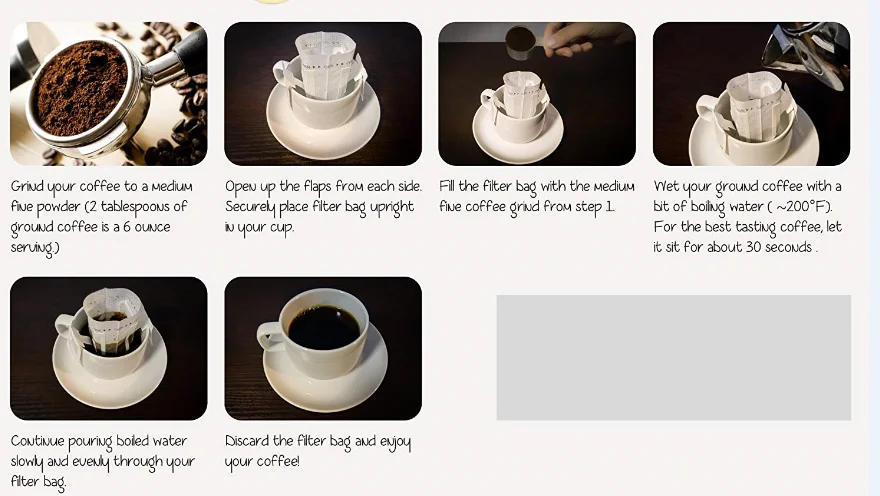 Grind your coffee to a medium fine powder (2 tablespoons of ground coffee is a 6 ounce serving.)

Open up the flaps from each side. Securely place filter bag upright in your cup.

Fill the filter bag with the medium fine coffee grind from step 1.

Wet your ground coffee with a bit of boiling water ( ~200°F). For the best tasting coffee, let it sit for about 30 seconds .

Continue pouring boiled water slowly and evenly through your filter bag.

Discard the filter bag and enjoy your coffee!