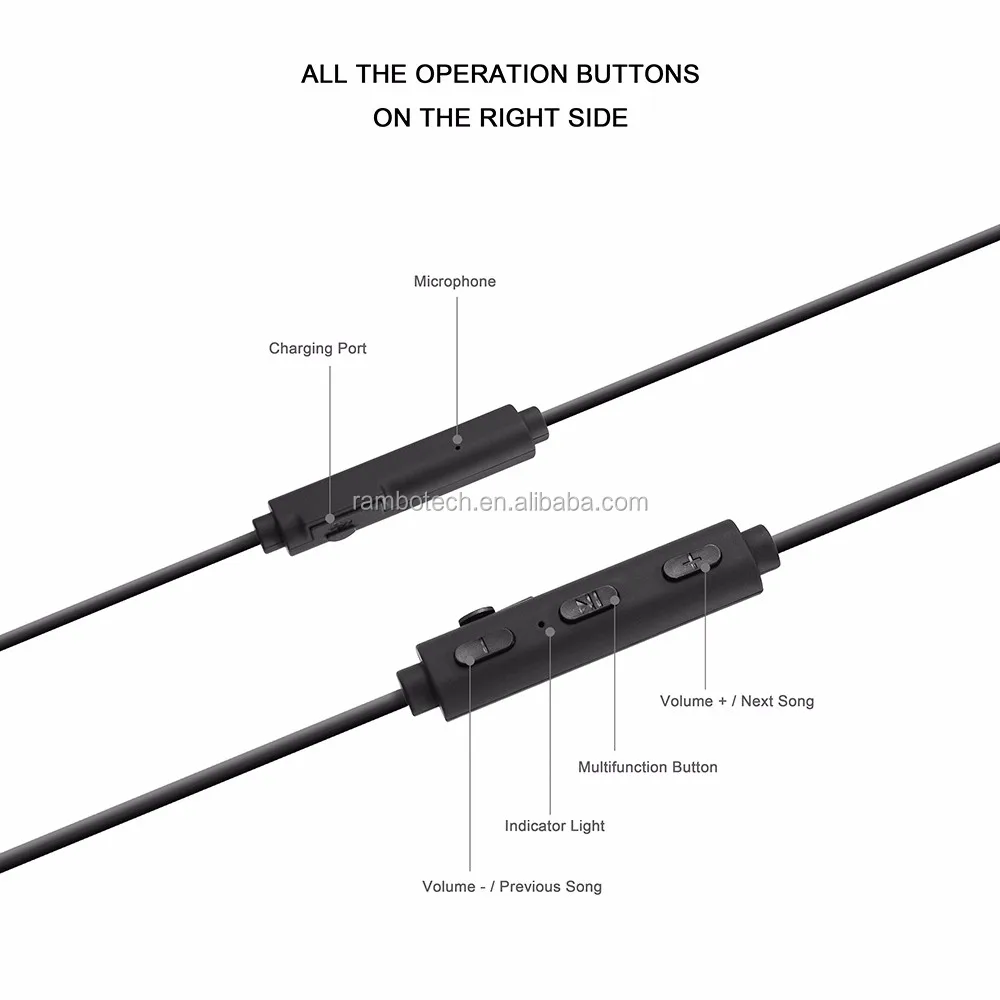 ALL THE OPERATION BUTTONS
ON THE RIGHT SIDE

Microphone

Charging Port

rambotech.en.alibaba.com

Volume + / Next Song

Multifunction Button

Indicator Light

Volume - / Previous Song