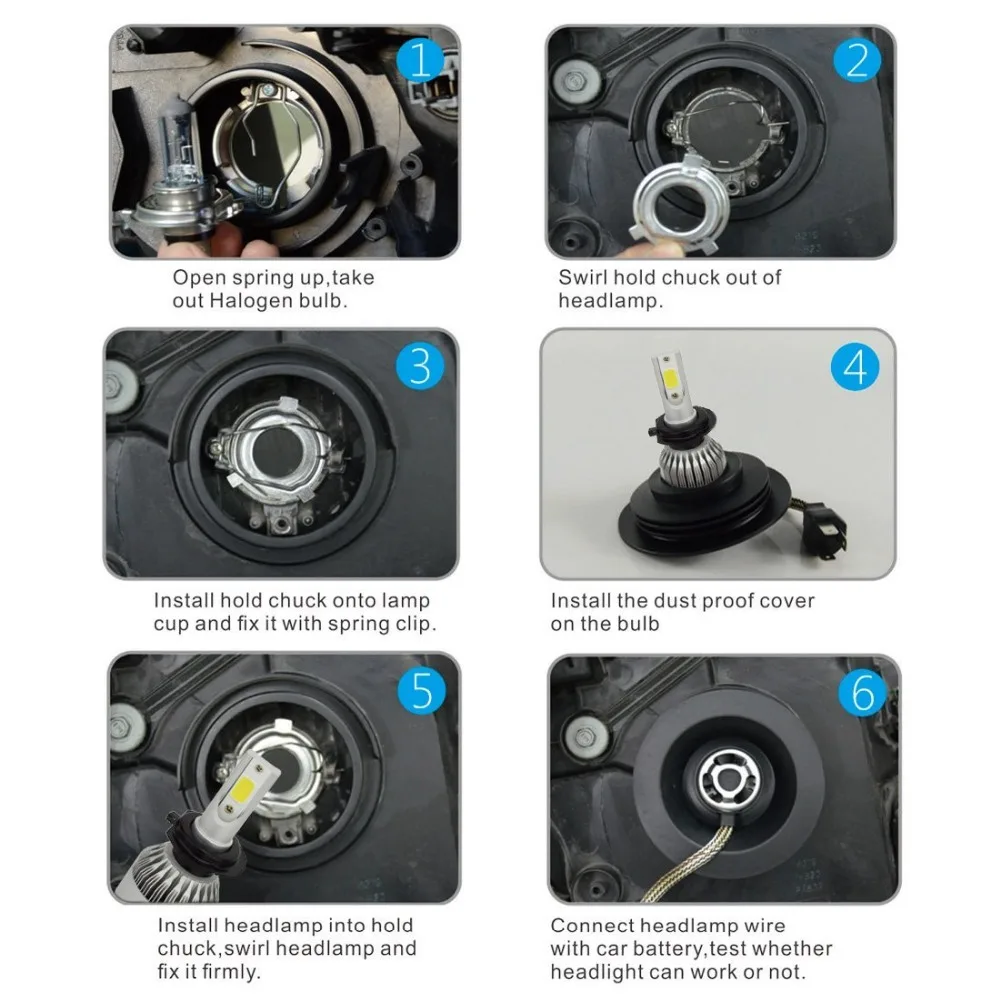 1

Open spring up,take out Halogen bulb.

2

Swirl hold chuck out of headlamp.

3

Install hold chuck onto lamp cup and fix it with spring clip.

4

Install the dust proof cover on the bulb

5

Install headlamp into hold chuck,swirl headlamp and fix it firmly.

6

Connect headlamp wire with car battery,test whether headlight can work or not.