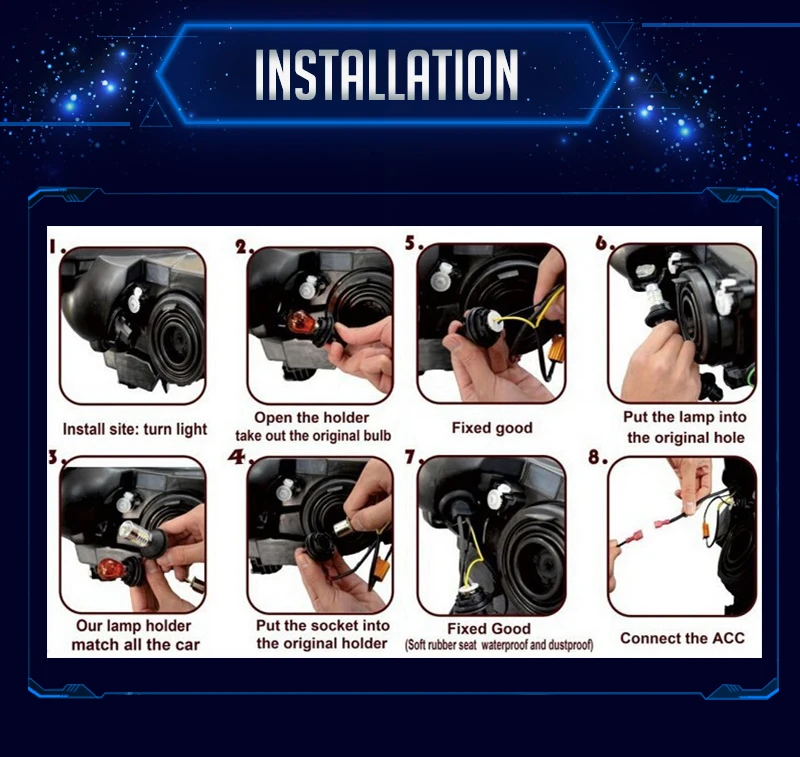 INSTALLATION

1.
Install site: turn light

2.
Open the holder
take out the original bulb

5.
Fixed good

6.
Put the lamp into
the original hole

3.
Our lamp holder
match all the car

4.
Put the socket into
the original holder

7.
Fixed Good
(Soft rubber seat waterproof and dustproof)

8.
Connect the ACC