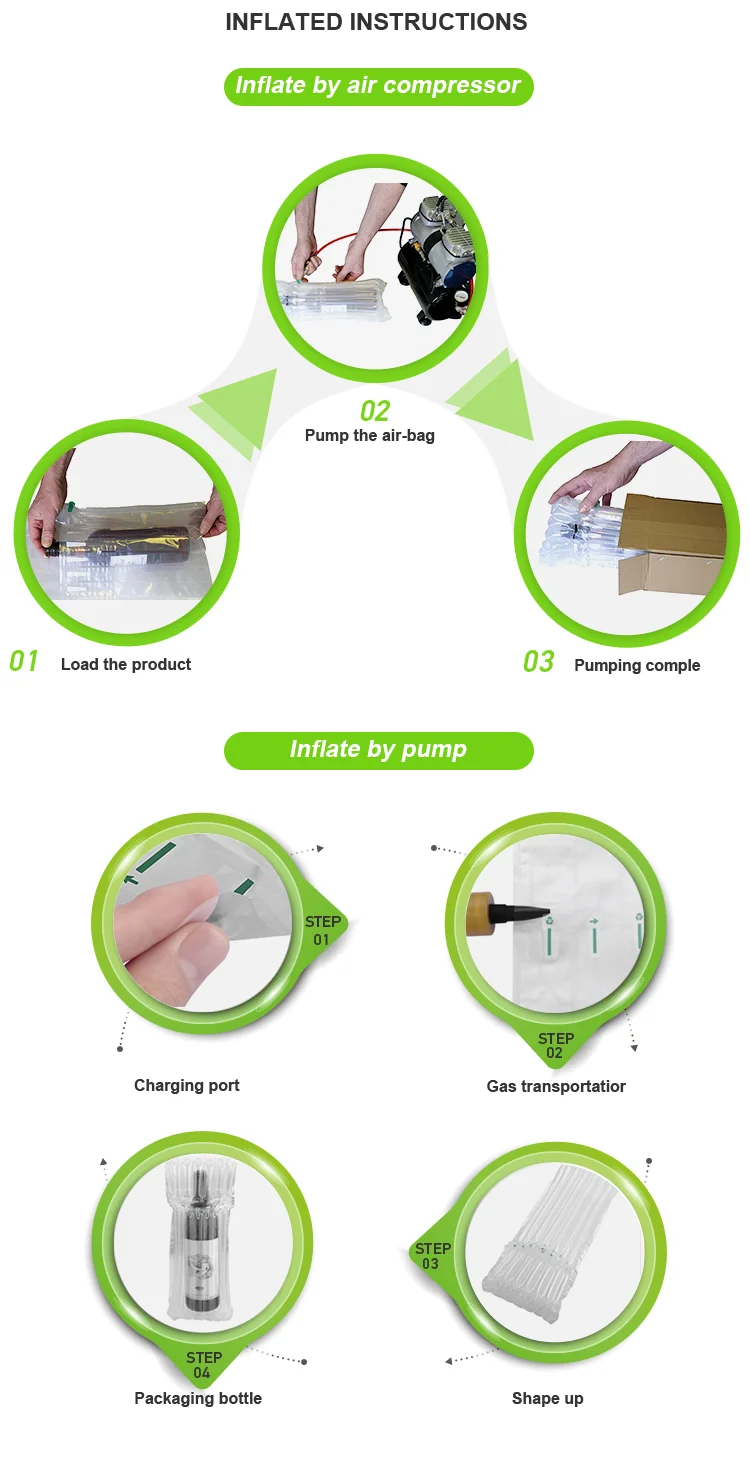 INFLATED INSTRUCTIONS

Inflate by air compressor

02
Pump the air-bag

01 Load the product

03 Pumping comple

Inflate by pump

STEP 01
Charging port

STEP 02
Gas transportatior

STEP 04
Packaging bottle

STEP 03
Shape up