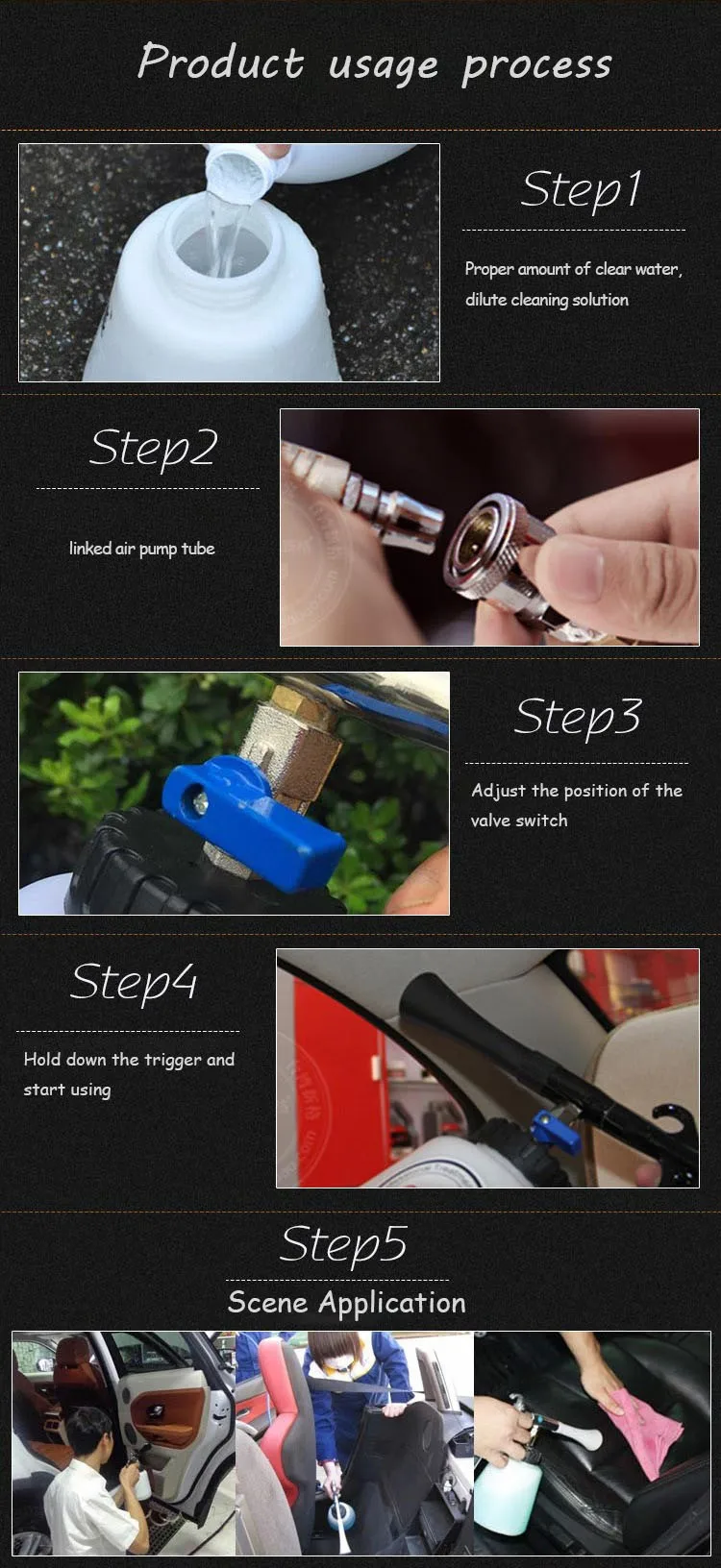 Product usage process

Step1

Proper amount of clear water, dilute cleaning solution

Step2

linked air pump tube

Step3

Adjust the position of the valve switch

Step4

Hold down the trigger and start using

Step5

Scene Application