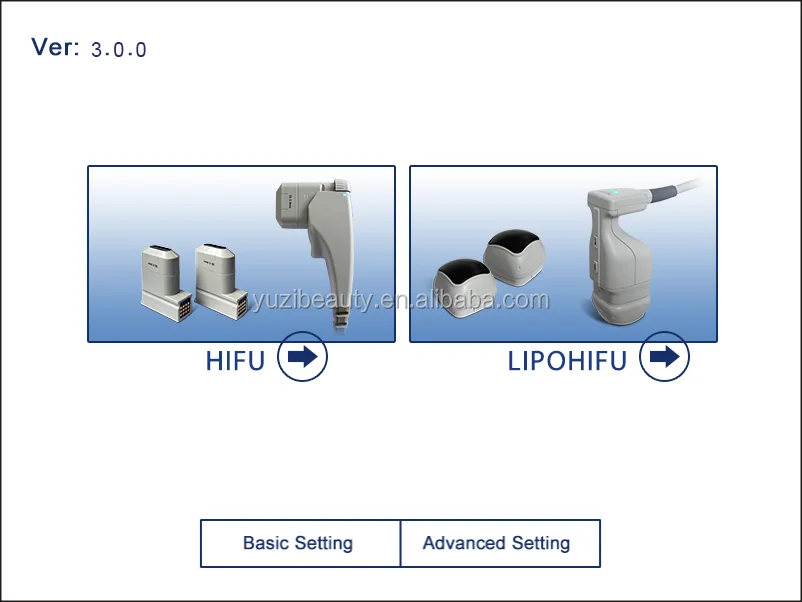 Ver: 3.0.0

yuzibeauty.en.alibaba.com

HIFU

LIPOHIFU

Basic Setting

Advanced Setting