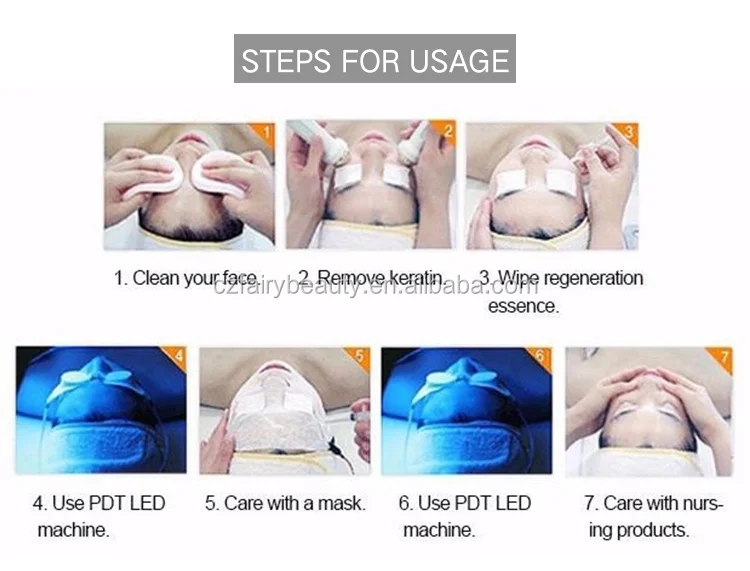 STEPS FOR USAGE

1

2

3

1. Clean your face.

2. Remove keratin.

3. Wipe regeneration essence.

czfairybeauty.en.alibaba.com

4

5

6

7

4. Use PDT LED machine.

5. Care with a mask.

6. Use PDT LED machine.

7. Care with nursing products.