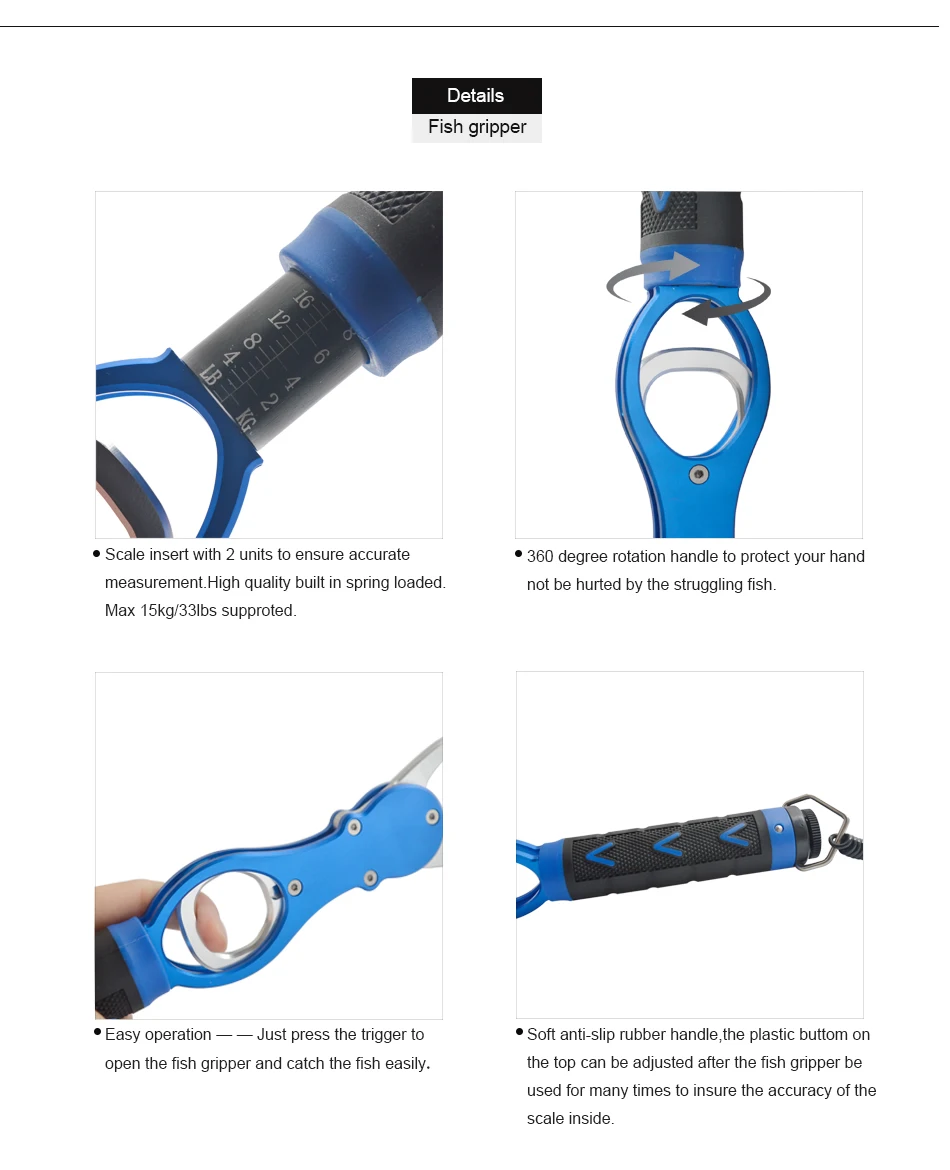 Details
Fish gripper

16
12
8
4
LB
8
6
4
2
KG

• Scale insert with 2 units to ensure accurate measurement.High quality built in spring loaded. Max 15kg/33lbs supproted.

• 360 degree rotation handle to protect your hand not be hurted by the struggling fish.

• Easy operation — — Just press the trigger to open the fish gripper and catch the fish easily.

• Soft anti-slip rubber handle,the plastic buttom on the top can be adjusted after the fish gripper be used for many times to insure the accuracy of the scale inside.