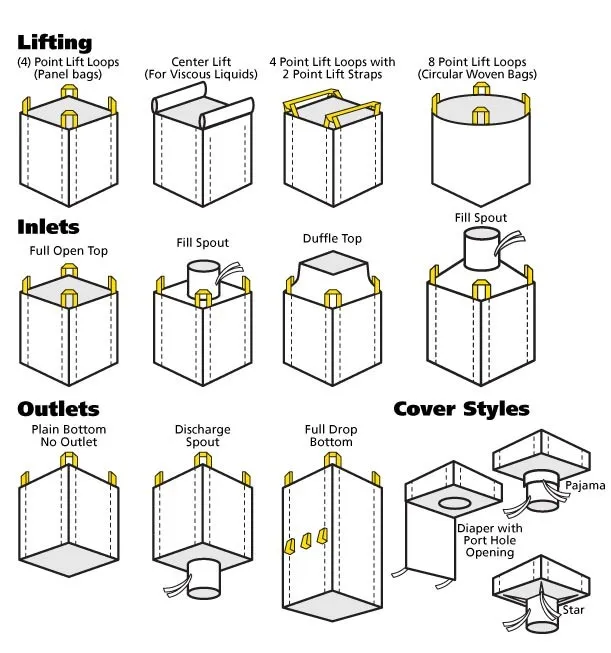 Lifting

(4) Point Lift Loops (Panel bags)

Center Lift (For Viscous Liquids)

4 Point Lift Loops with 2 Point Lift Straps

8 Point Lift Loops (Circular Woven Bags)

Inlets

Full Open Top

Fill Spout

Duffle Top

Fill Spout

Outlets

Plain Bottom No Outlet

Discharge Spout

Full Drop Bottom

Cover Styles

Pajama

Diaper with Port Hole Opening

Star