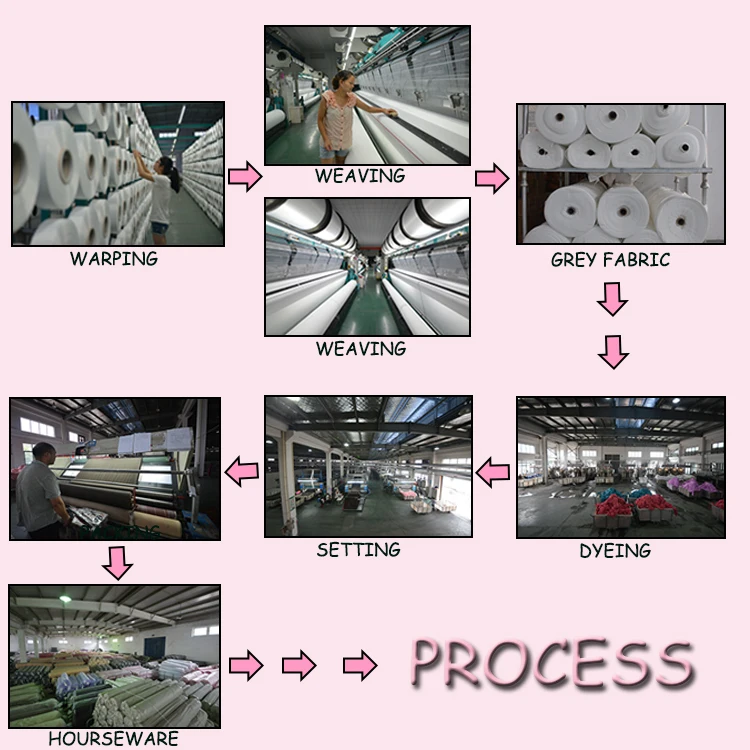 WARPING

WEAVING

WEAVING

GREY FABRIC

DYEING

SETTING

HOURSEWARE

PROCESS