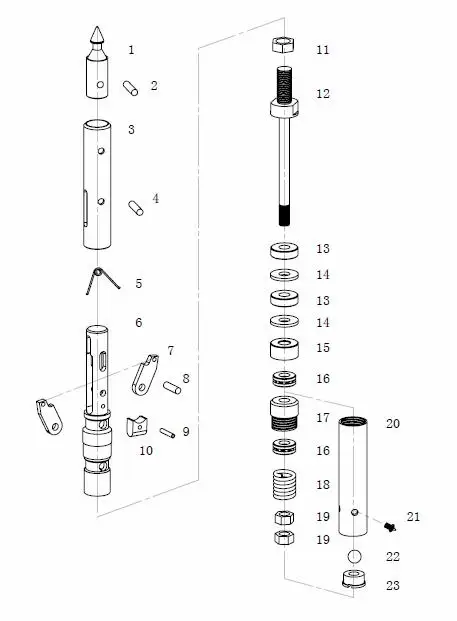 1
2
3
4
5
6
7
8
9
10
11
12
13
14
13
14
15
16
17
16
18
19
19
20
21
22
23