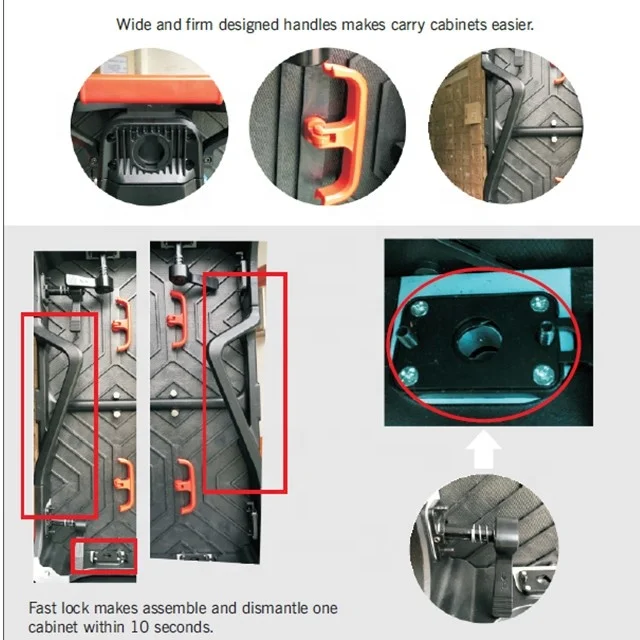 Wide and firm designed handles makes carry cabinets easier.

Fast lock makes assemble and dismantle one cabinet within 10 seconds.