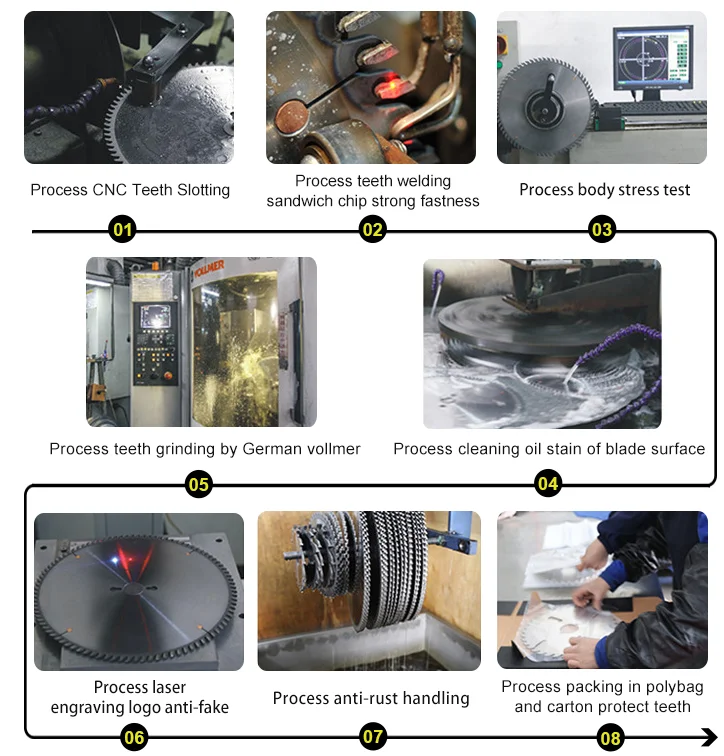 Process CNC Teeth Slotting

Process teeth welding sandwich chip strong fastness

Process body stress test

01

02

03

VOLLMER

Process teeth grinding by German vollmer

Process cleaning oil stain of blade surface

05

04

Process laser engraving logo anti-fake

Process anti-rust handling

Process packing in polybag and carton protect teeth

06

07

08