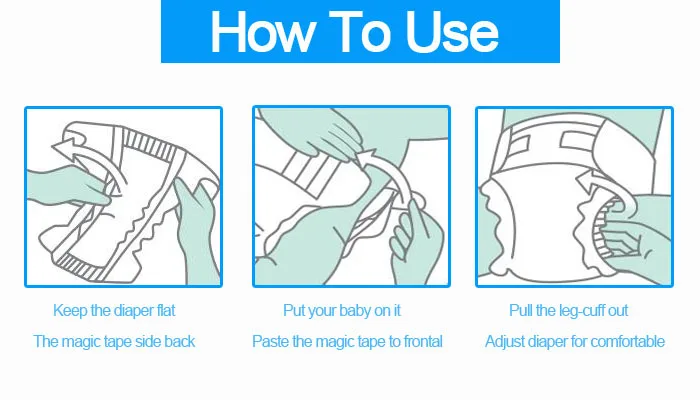 How To Use

Keep the diaper flat
The magic tape side back

Put your baby on it
Paste the magic tape to frontal

Pull the leg-cuff out
Adjust diaper for comfortable