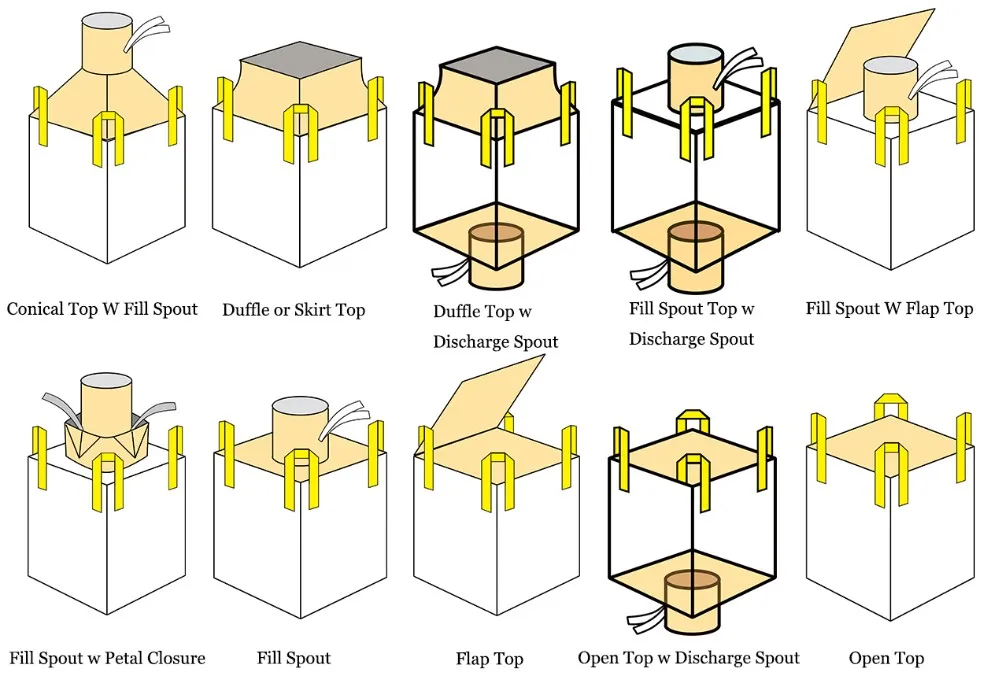 Conical Top W Fill Spout

Duffle or Skirt Top

Duffle Top w Discharge Spout

Fill Spout Top w Discharge Spout

Fill Spout W Flap Top

Fill Spout w Petal Closure

Fill Spout

Flap Top

Open Top w Discharge Spout

Open Top