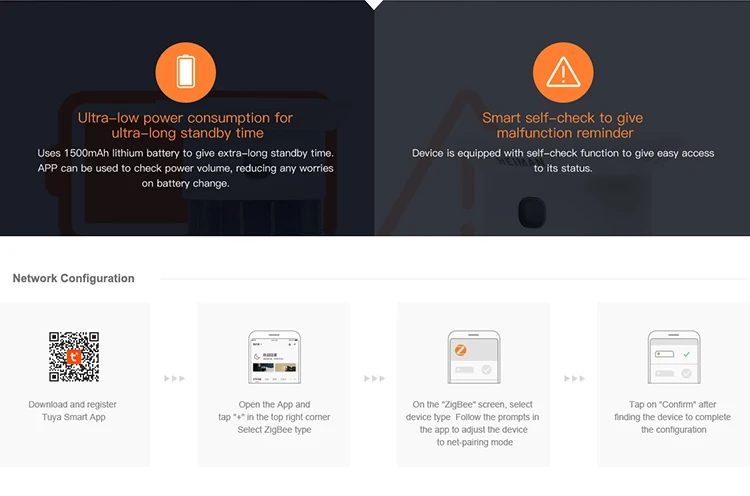 Ultra-low power consumption for ultra-long standby time

Uses 1500mAh lithium battery to give extra-long standby time. APP can be used to check power volume, reducing any worries on battery change.

Smart self-check to give malfunction reminder

Device is equipped with self-check function to give easy access to its status.

Network Configuration

Download and register Tuya Smart App

Open the App and tap "+" in the top right corner Select ZigBee type

On the "ZigBee" screen, select device type Follow the prompts in the app to adjust the device to net-pairing mode

Tap on "Confirm" after finding the device to complete the configuration