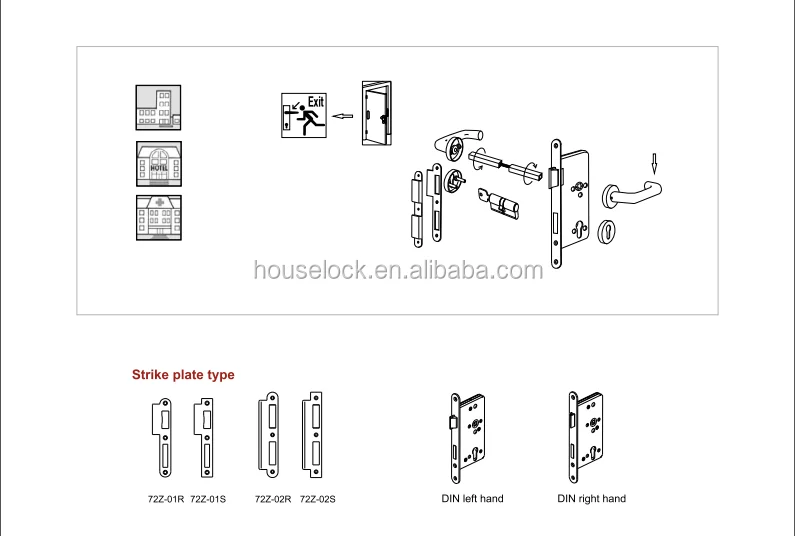 HOTEL

Exit

houselock.en.alibaba.com

Strike plate type

72Z-01R 72Z-01S 72Z-02R 72Z-02S

DIN left hand

DIN right hand