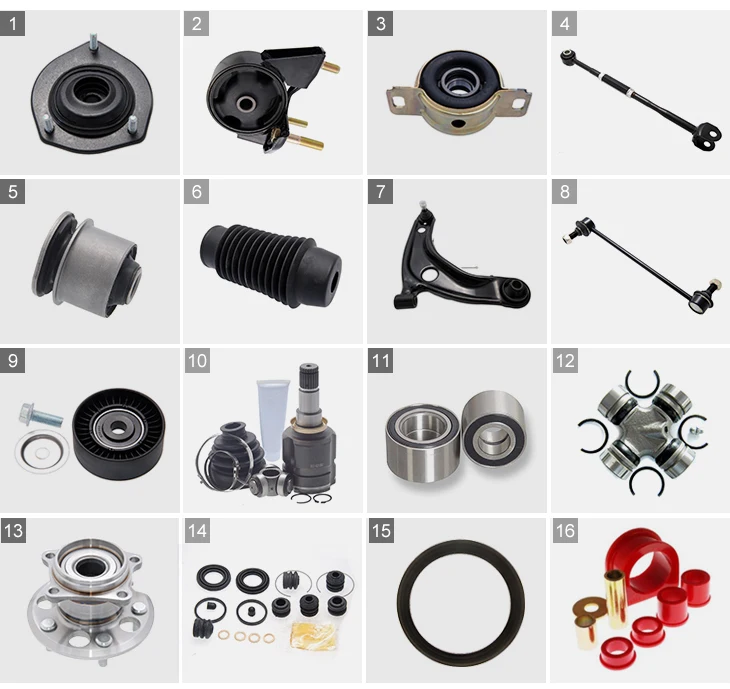 1
2
3
4
5
6
7
8
9
10
11
12
13
14
15
16