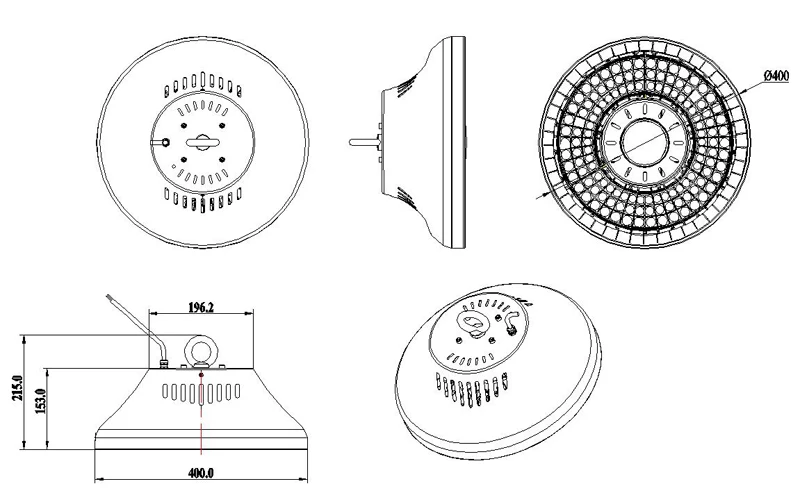 Ø400

196.2

215.0

153.0

400.0