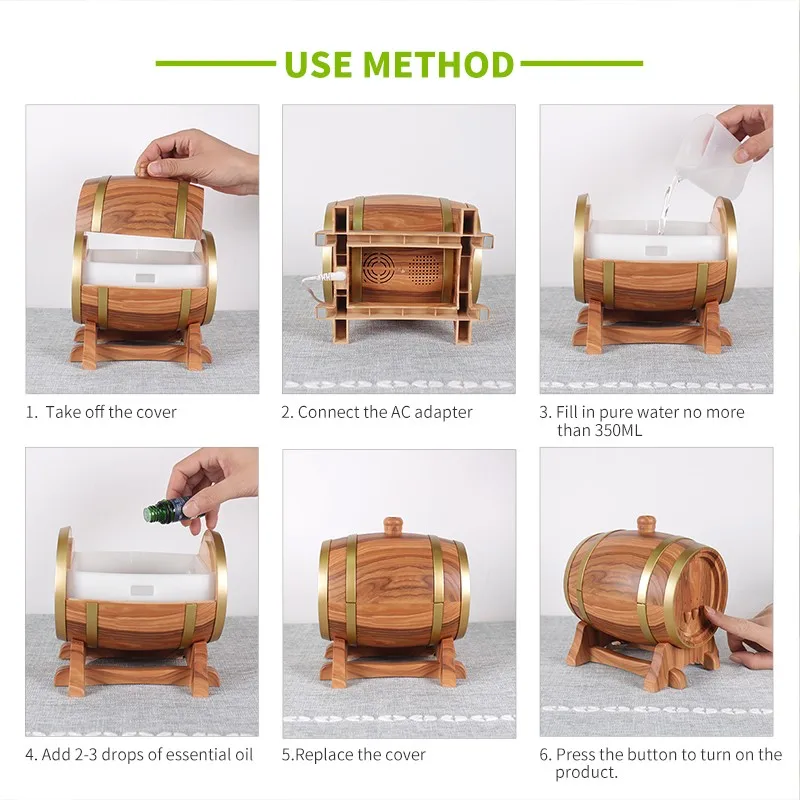 USE METHOD

1. Take off the cover

2. Connect the AC adapter

3. Fill in pure water no more than 350ML

4. Add 2-3 drops of essential oil

5.Replace the cover

6. Press the button to turn on the product.