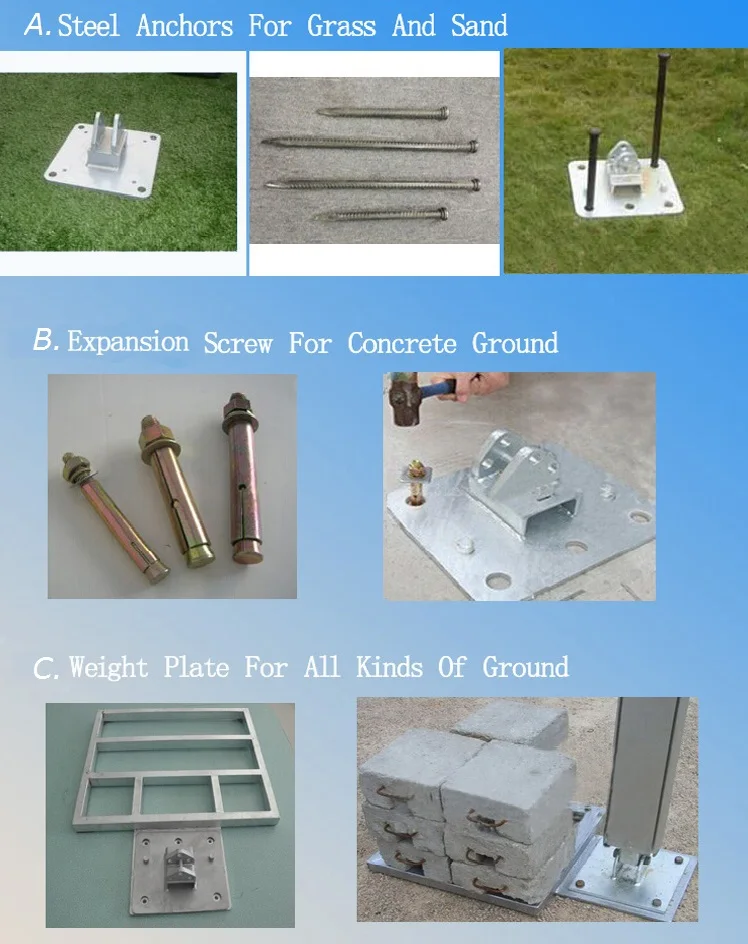 A. Steel Anchors For Grass And Sand

B. Expansion Screw For Concrete Ground

C. Weight Plate For All Kinds Of Ground