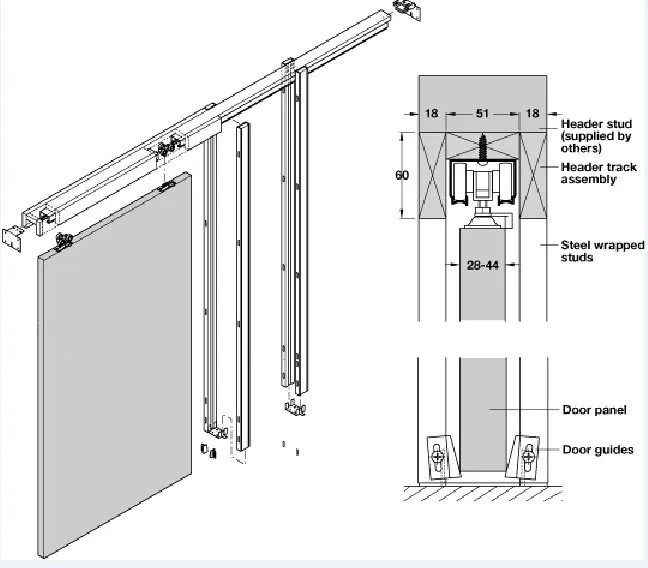 18
51
18
Header stud (supplied by others)
60
Header track assembly
Steel wrapped studs
28-44
Door panel
Door guides