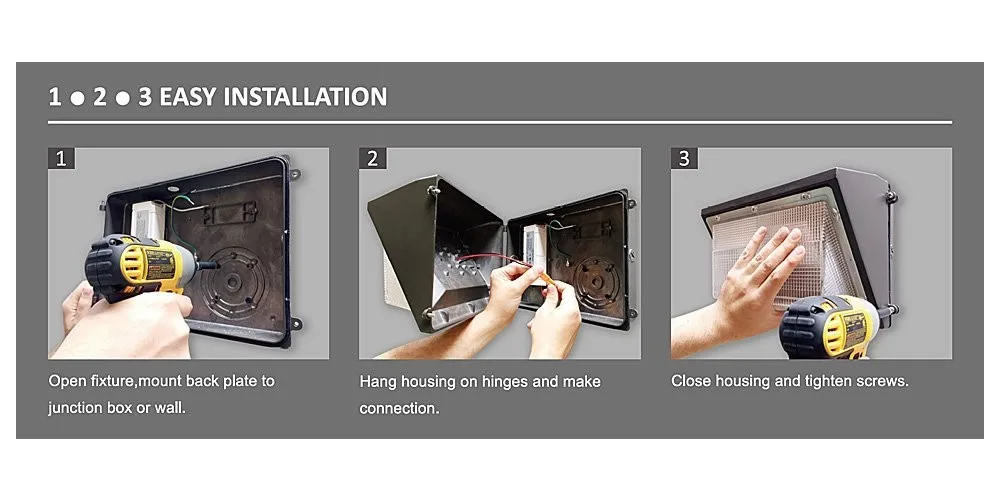 1 ● 2 ● 3 EASY INSTALLATION

1

Open fixture,mount back plate to junction box or wall.

2

Hang housing on hinges and make connection.

3

Close housing and tighten screws.