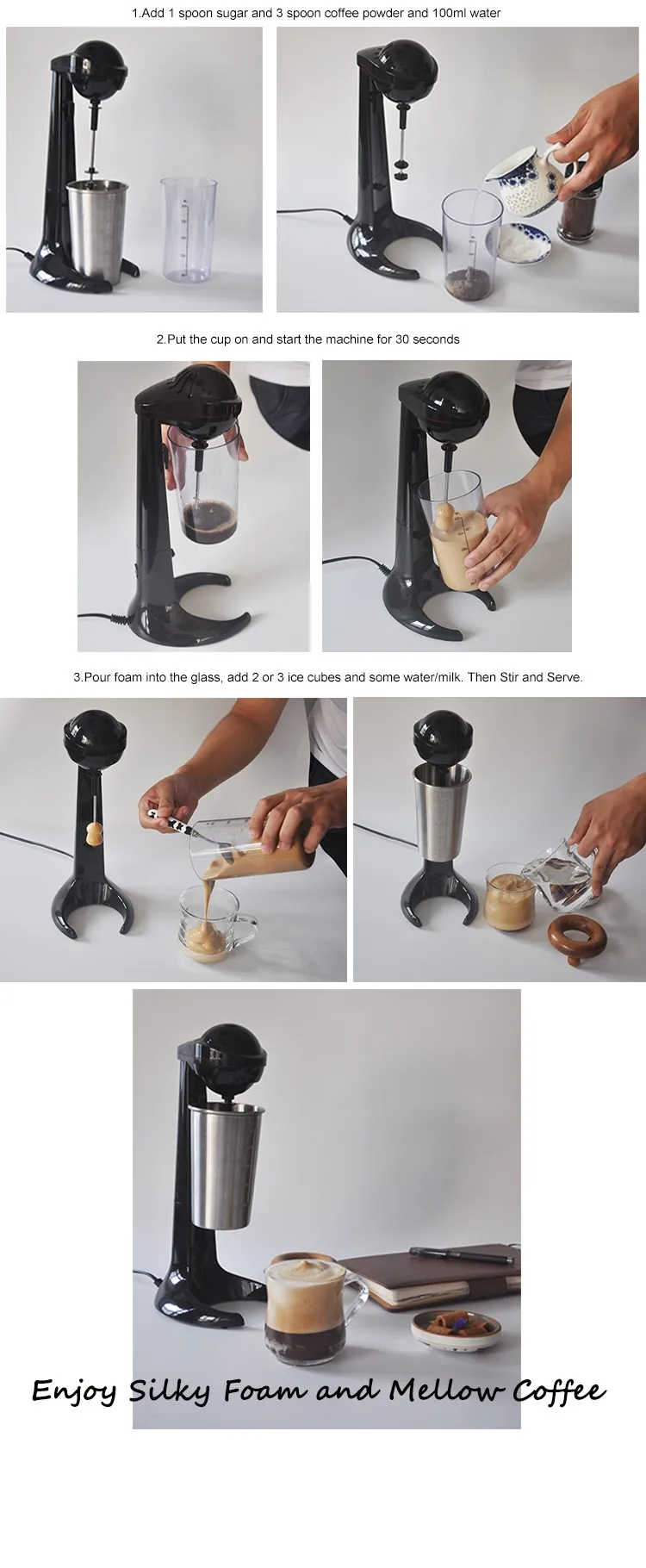 1.Add 1 spoon sugar and 3 spoon coffee powder and 100ml water

2.Put the cup on and start the machine for 30 seconds

3.Pour foam into the glass, add 2 or 3 ice cubes and some water/milk. Then Stir and Serve.

Enjoy Silky Foam and Mellow Coffee