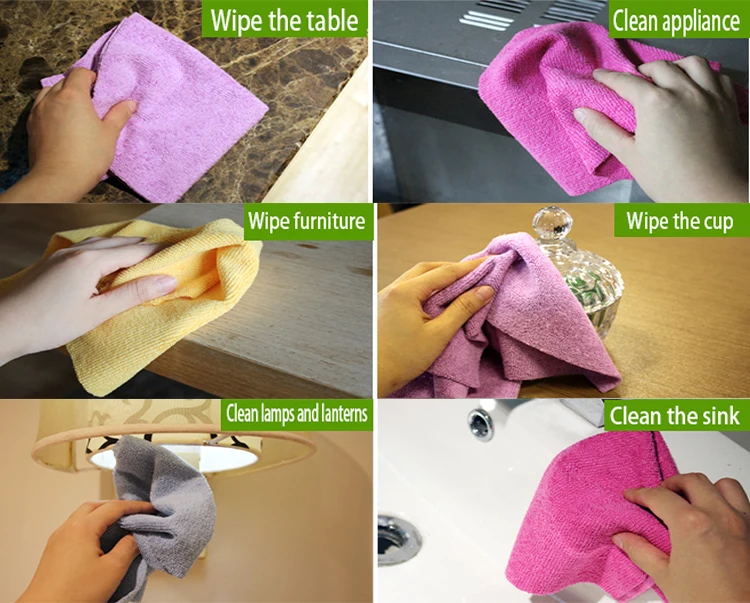 Wipe the table

Clean appliance

Wipe furniture

Wipe the cup

Clean lamps and lanterns

Clean the sink