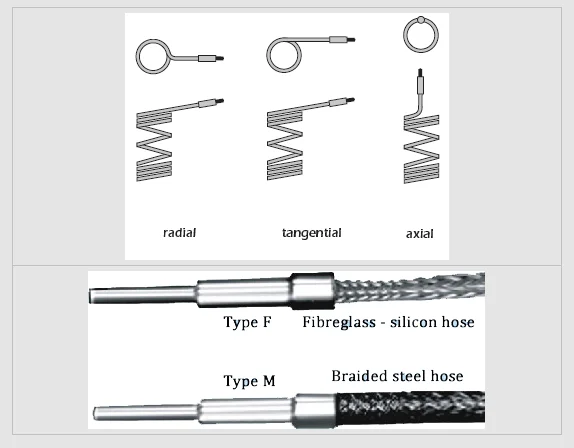 radial tangential axial

Type F Fibreglass - silicon hose

Type M Braided steel hose