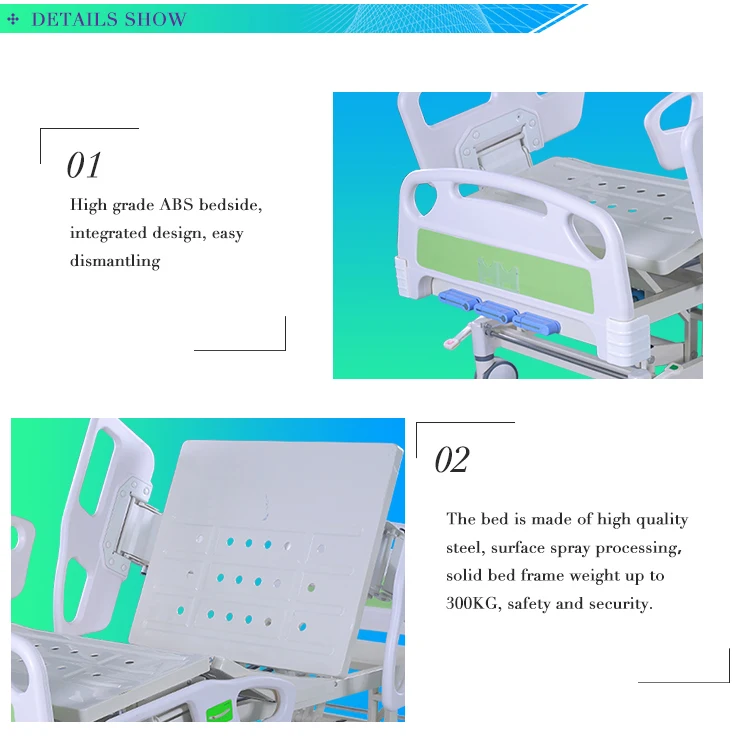 DETAILS SHOW

01

High grade ABS bedside, integrated design, easy dismantling

02

The bed is made of high quality steel, surface spray processing, solid bed frame weight up to 300KG, safety and security.