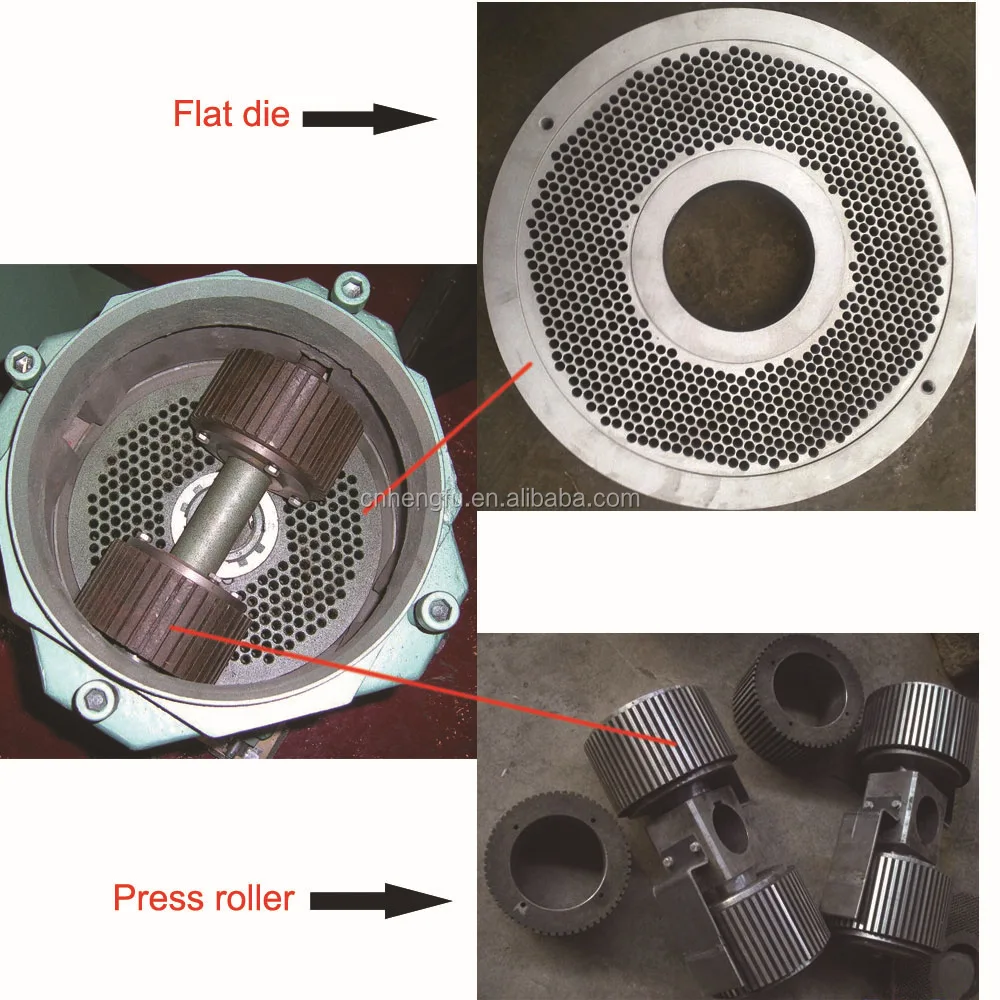 Flat die

cnhengfu.en.alibaba.com

Press roller