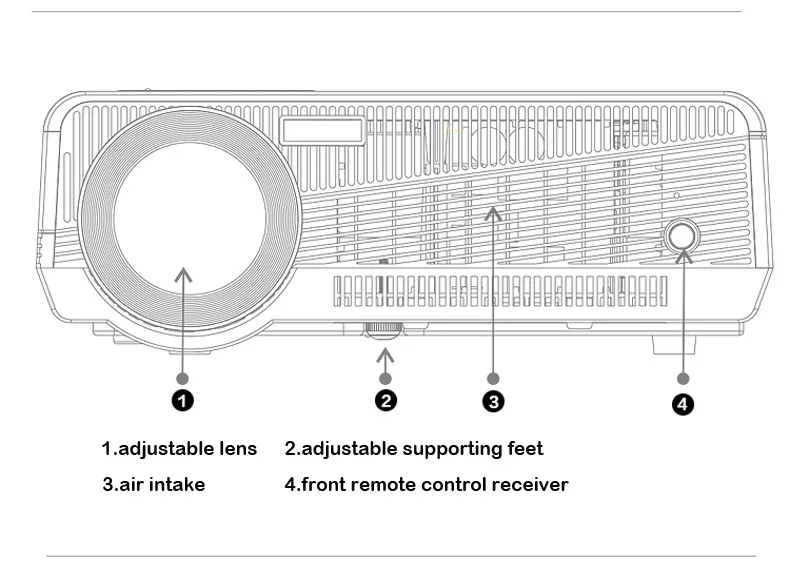 1
2
3
4

1.adjustable lens 2.adjustable supporting feet

3.air intake 4.front remote control receiver