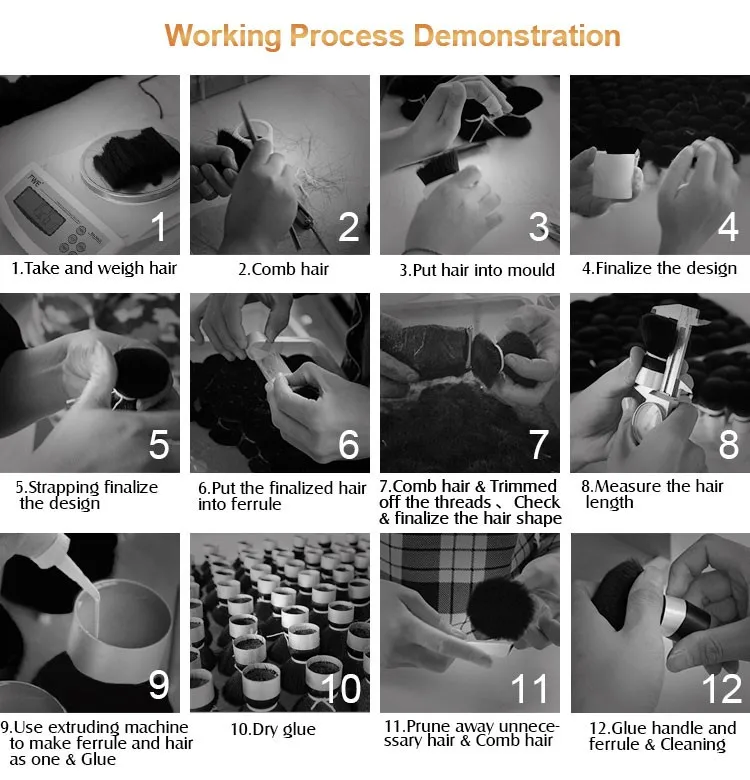 Working Process Demonstration

1

1.Take and weigh hair

2

2.Comb hair

3

3.Put hair into mould

4

4.Finalize the design

5

5.Strapping finalize the design

6

6.Put the finalized hair into ferrule

7

7.Comb hair & Trimmed off the threads 、 Check & finalize the hair shape

8

8.Measure the hair length

9

9.Use extruding machine to make ferrule and hair as one & Glue

10

10.Dry glue

11

11.Prune away unnecessary hair & Comb hair

12

12.Glue handle and ferrule & Cleaning