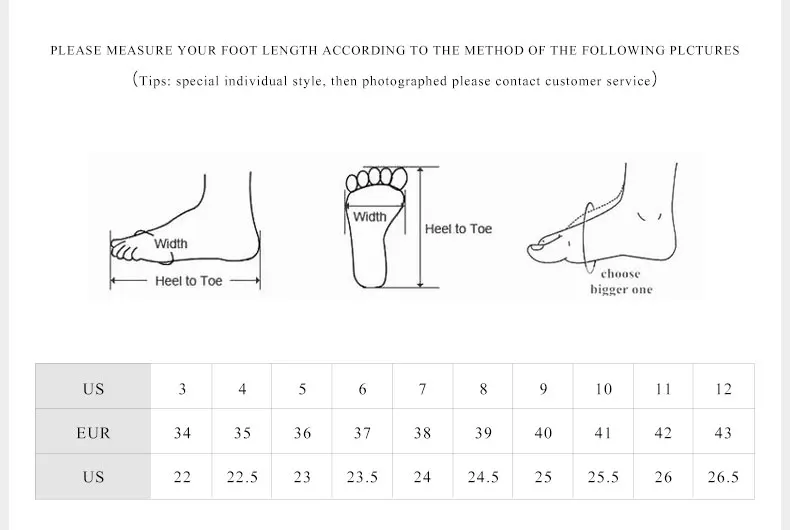 PLEASE MEASURE YOUR FOOT LENGTH ACCORDING TO THE METHOD OF THE FOLLOWING PLCTURES

(Tips: special individual style, then photographed please contact customer service)

Width
Heel to Toe

Width
Heel to Toe

choose
bigger one

| US | 3 | 4 | 5 | 6 | 7 | 8 | 9 | 10 | 11 | 12 |
|---|---|---|---|---|---|---|---|---|---|---|
| EUR | 34 | 35 | 36 | 37 | 38 | 39 | 40 | 41 | 42 | 43 |
| US | 22 | 22.5 | 23 | 23.5 | 24 | 24.5 | 25 | 25.5 | 26 | 26.5 |