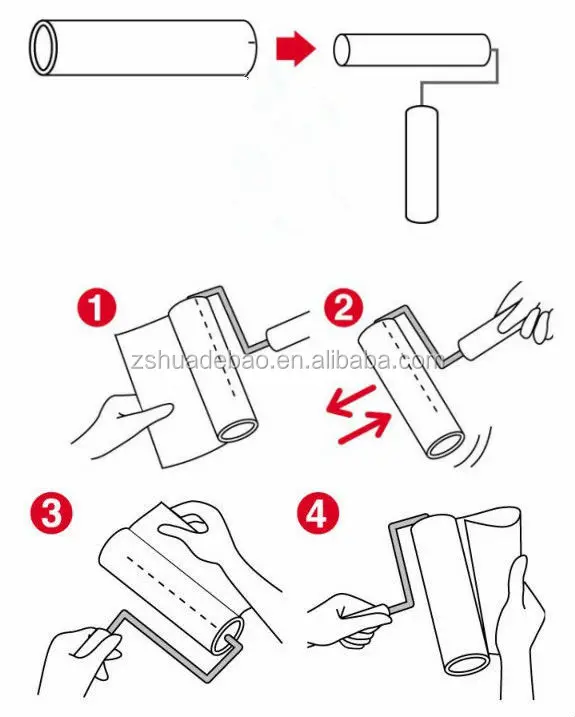 1
2
zshuadebao.en.alibaba.com
3
4