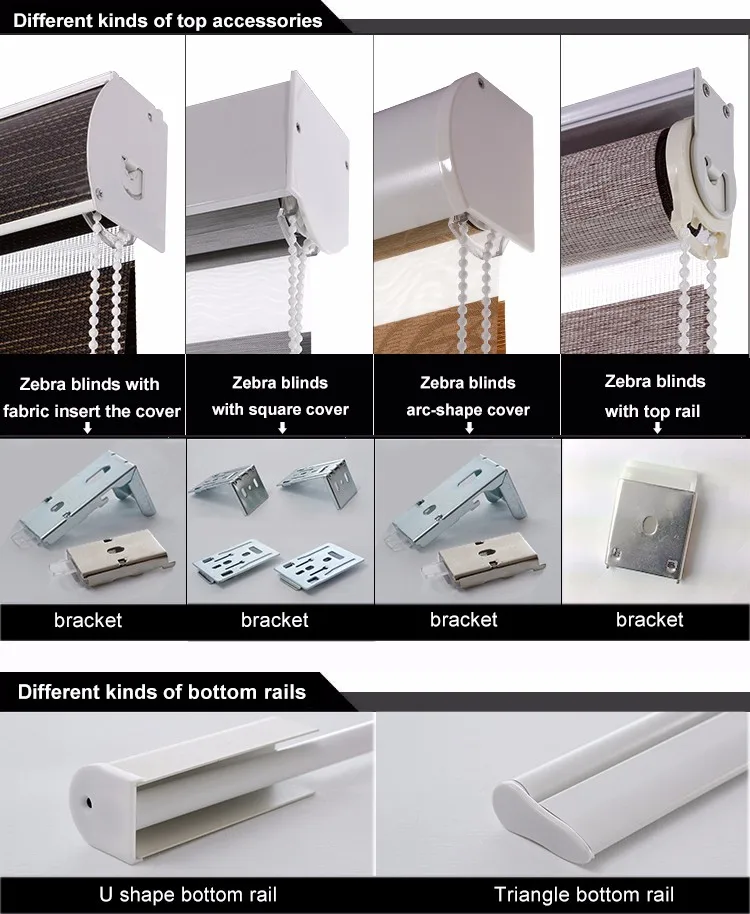 Different kinds of top accessories

Zebra blinds with fabric insert the cover

Zebra blinds with square cover

Zebra blinds arc-shape cover

Zebra blinds with top rail

bracket

bracket

bracket

bracket

Different kinds of bottom rails

U shape bottom rail

Triangle bottom rail